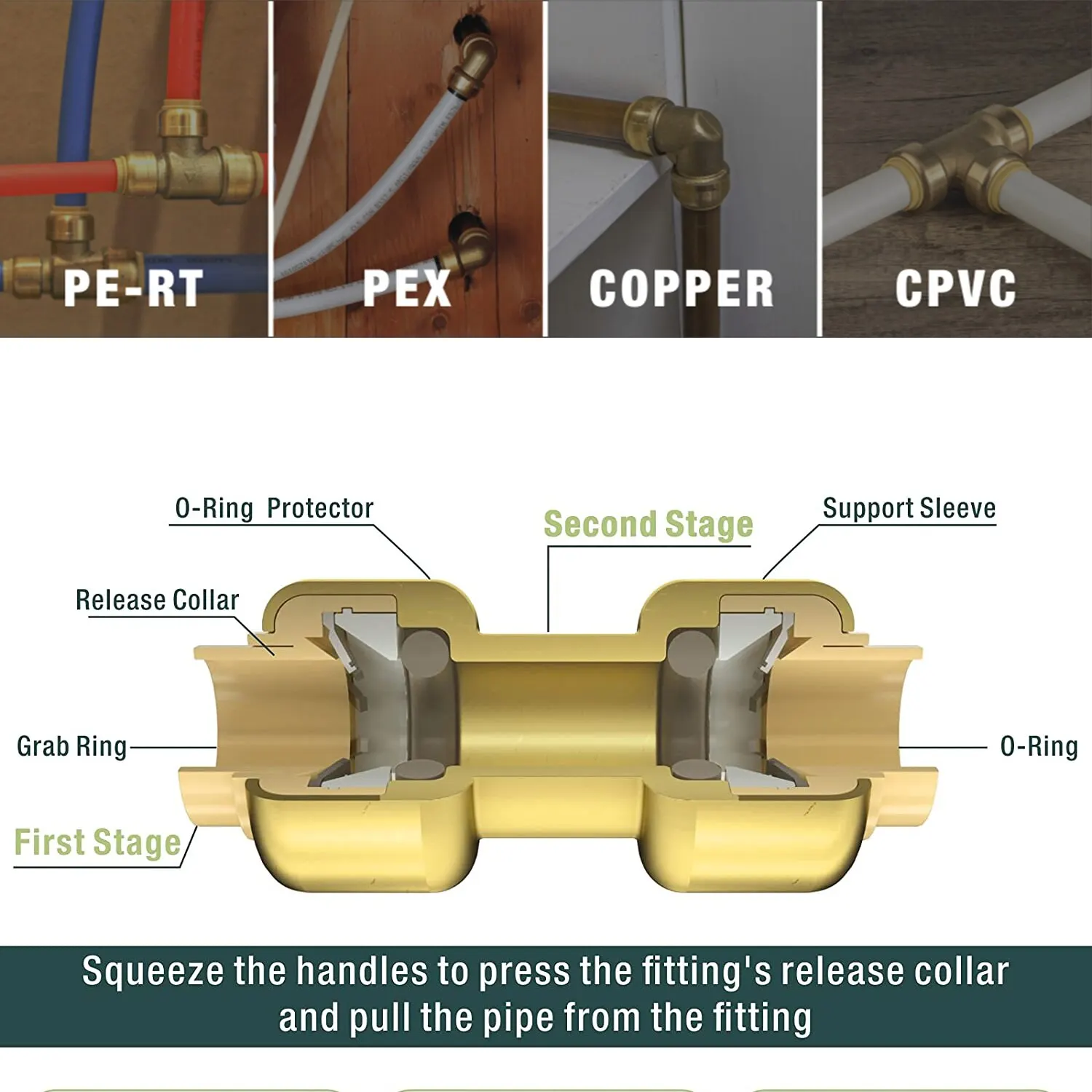 PE-RT

PEX

COPPER

CPVC

O-Ring Protector

Second Stage

Support Sleeve

Release Collar

Grab Ring

O-Ring

First Stage

Squeeze the handles to press the fitting's release collar and pull the pipe from the fitting