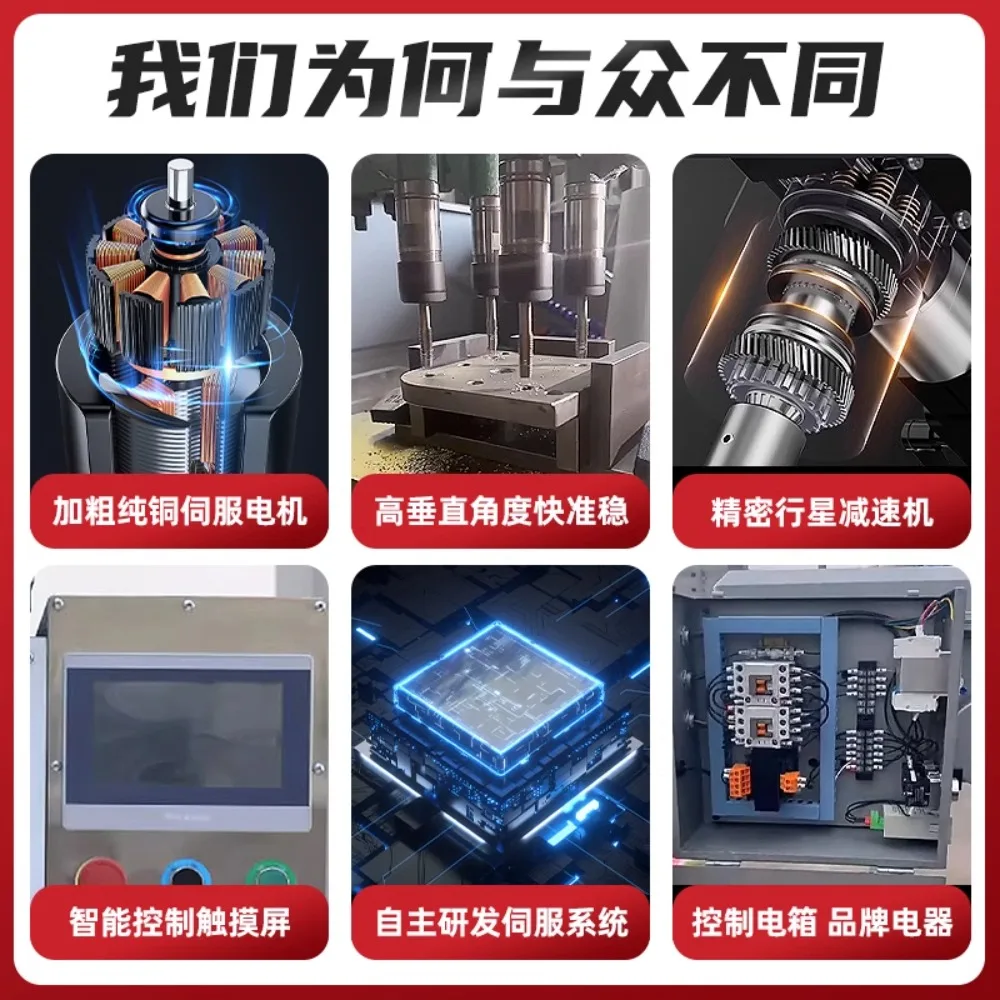 我们为何与众不同

加粗纯铜伺服电机

高垂直角度快准稳

精密行星减速机

智能控制触摸屏

自主研发伺服系统

控制电箱 品牌电器