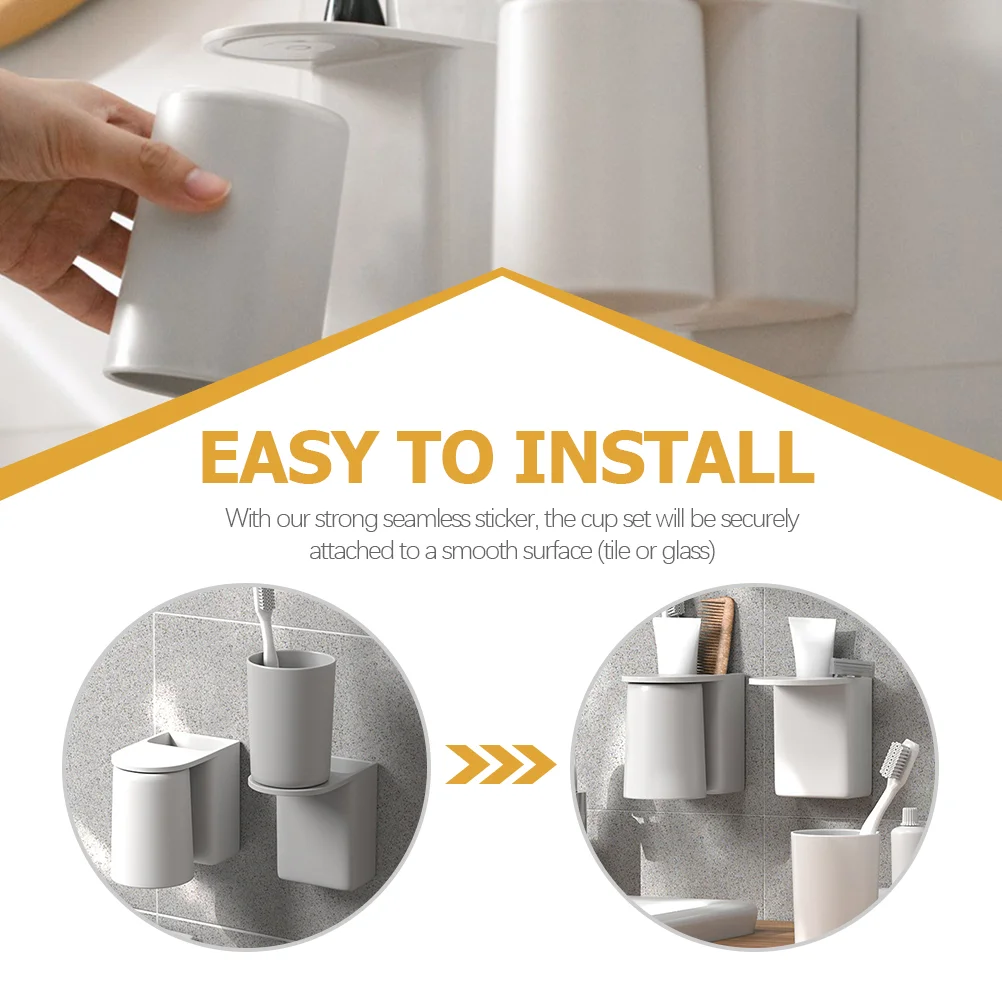 EASY TO INSTALL

With our strong seamless sticker, the cup set will be securely attached to a smooth surface (tile or glass)