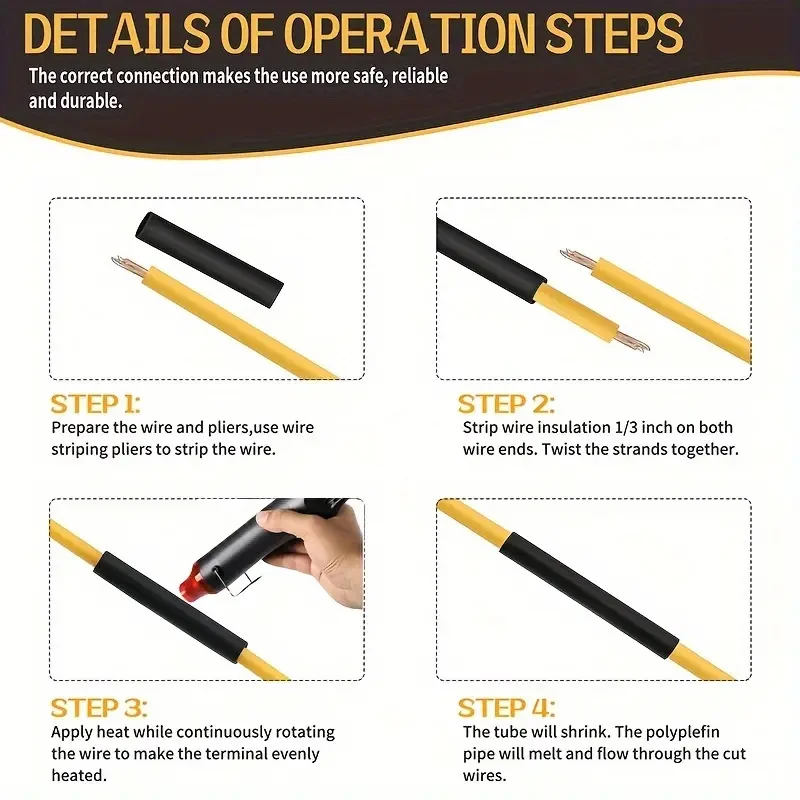 DETAILS OF OPERATION STEPS

The correct connection makes the use more safe, reliable and durable.

STEP 1:
Prepare the wire and pliers,use wire striping pliers to strip the wire.

STEP 2:
Strip wire insulation 1/3 inch on both wire ends. Twist the strands together.

STEP 3:
Apply heat while continuously rotating the wire to make the terminal evenly heated.

STEP 4:
The tube will shrink. The polyplefin pipe will melt and flow through the cut wires.