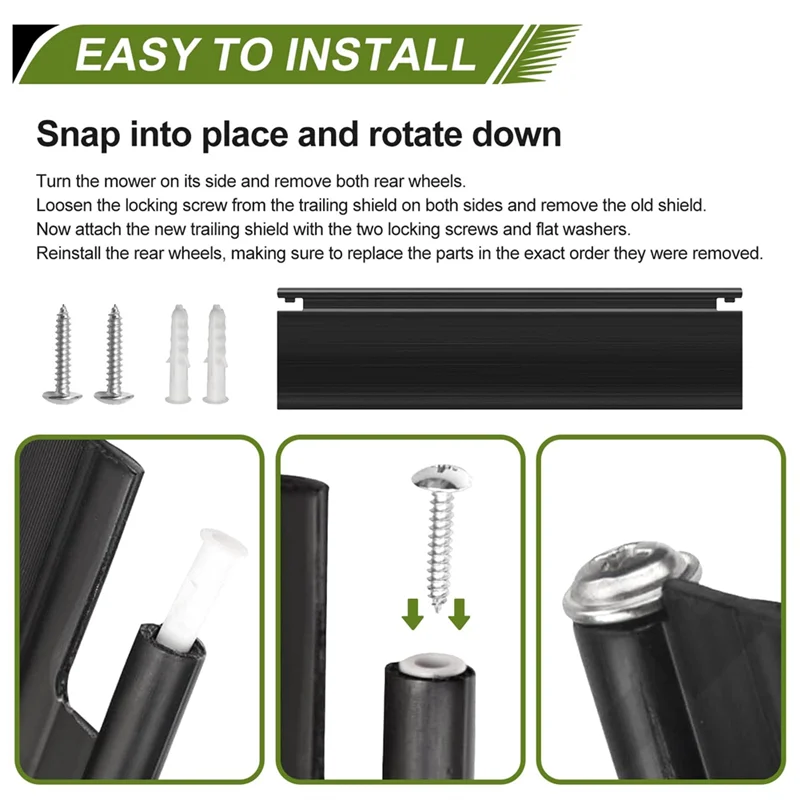 EASY TO INSTALL

Snap into place and rotate down

Turn the mower on its side and remove both rear wheels.
Loosen the locking screw from the trailing shield on both sides and remove the old shield.
Now attach the new trailing shield with the two locking screws and flat washers.
Reinstall the rear wheels, making sure to replace the parts in the exact order they were removed.