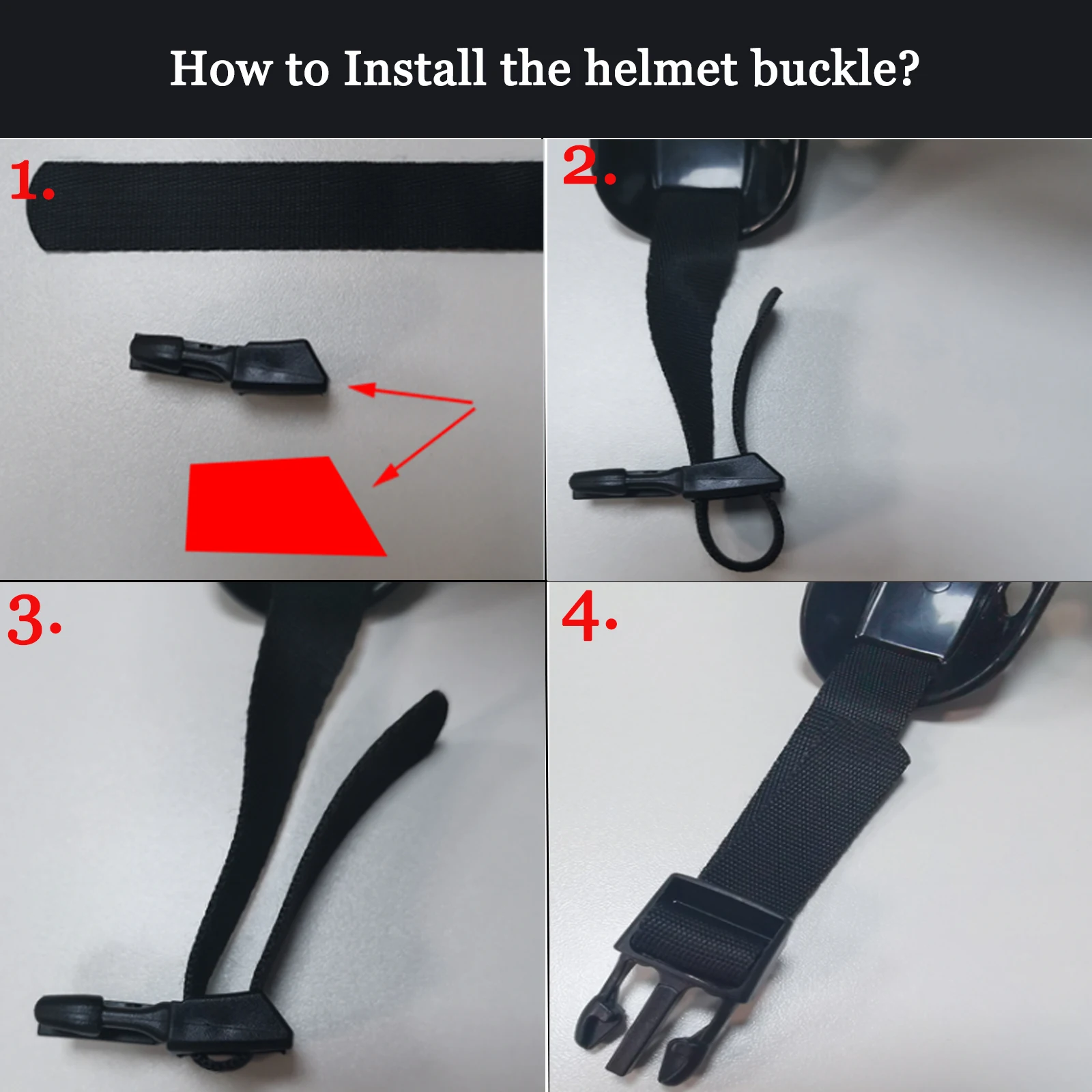 How to Install the helmet buckle?

1.

2.

3.

4.