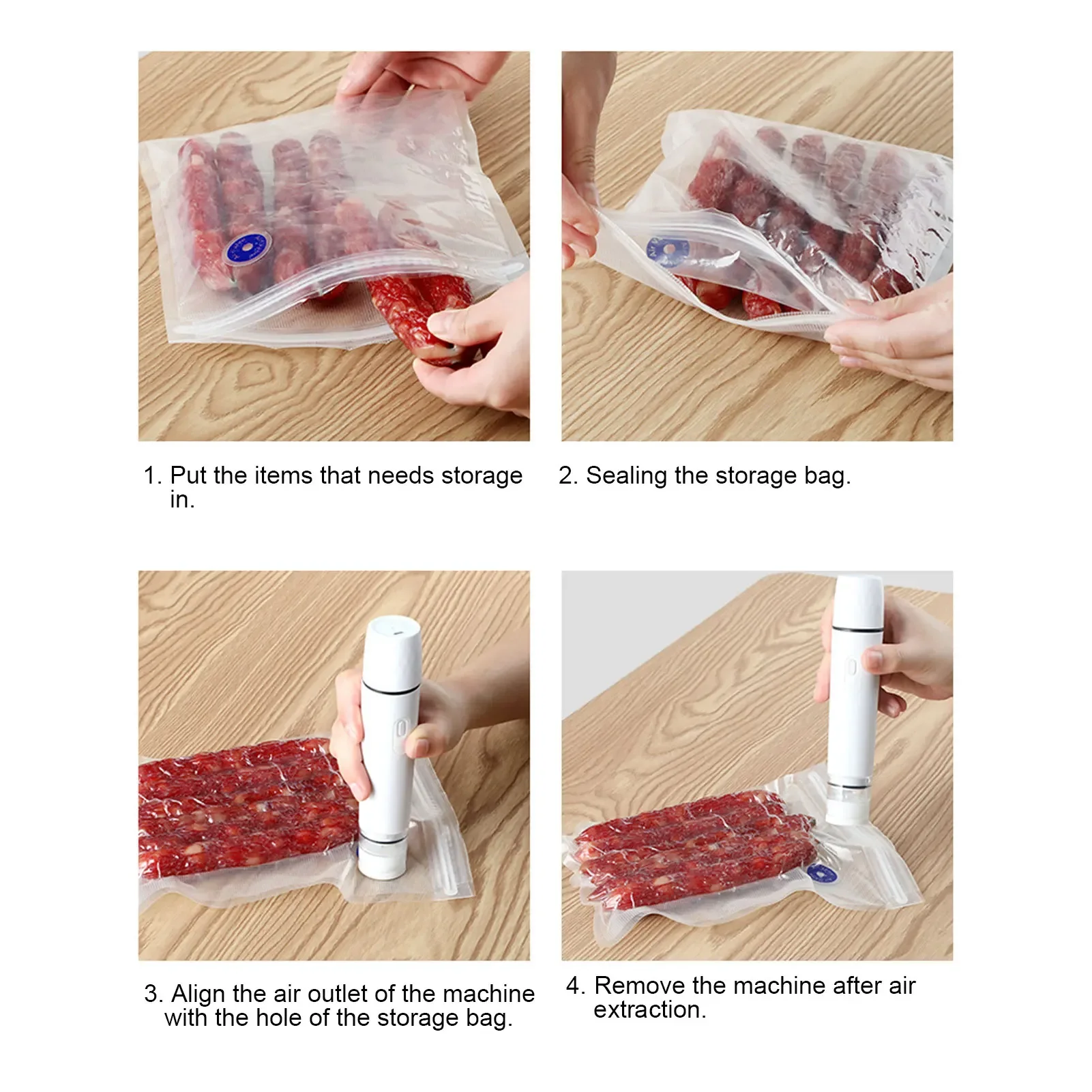 1. Put the items that needs storage in.

2. Sealing the storage bag.

3. Align the air outlet of the machine with the hole of the storage bag.

4. Remove the machine after air extraction.