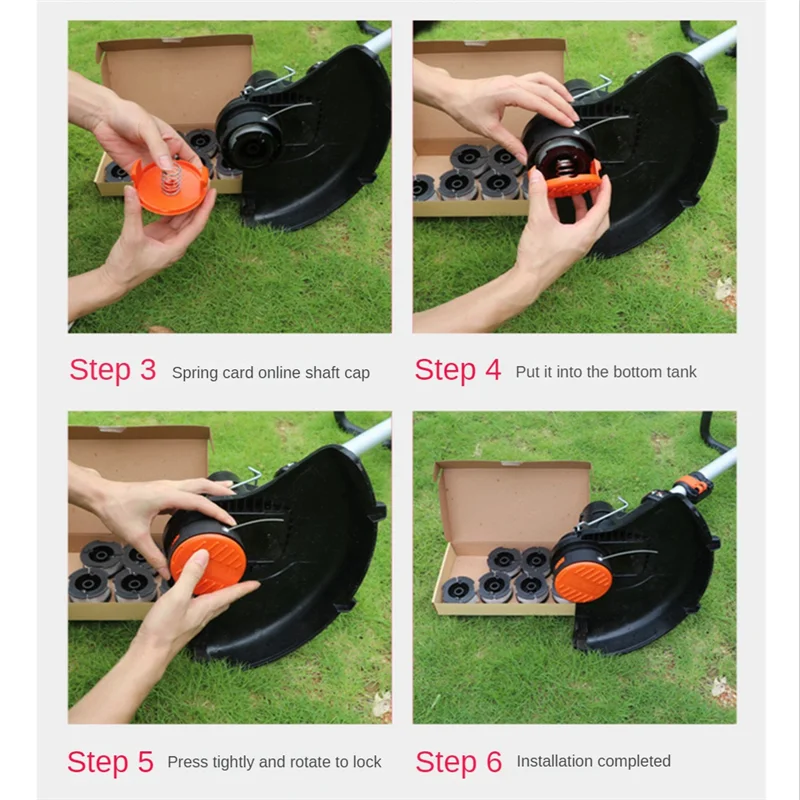 Step 3 Spring card online shaft cap

Step 4 Put it into the bottom tank

Step 5 Press tightly and rotate to lock

Step 6 Installation completed