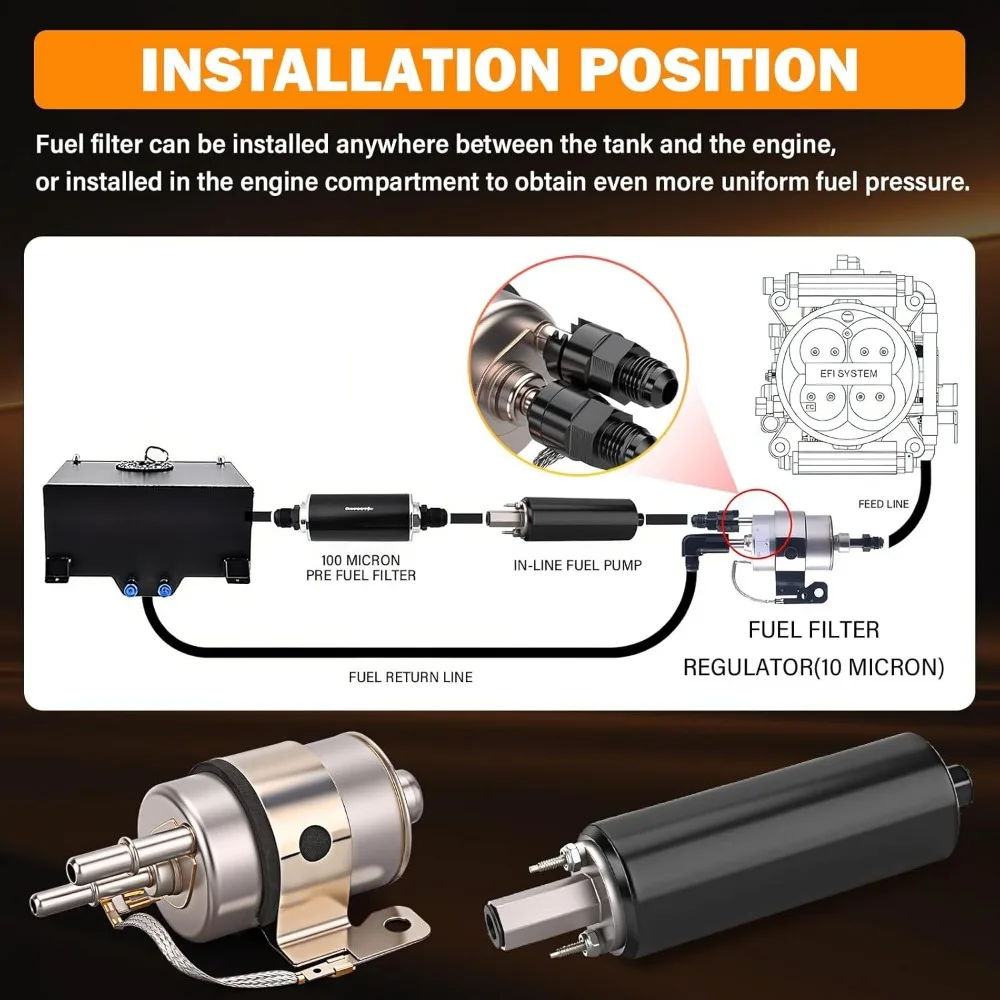 INSTALLATION POSITION

Fuel filter can be installed anywhere between the tank and the engine, or installed in the engine compartment to obtain even more uniform fuel pressure.

EFI SYSTEM

FEED LINE

100 MICRON
PRE FUEL FILTER

IN-LINE FUEL PUMP

FUEL FILTER
REGULATOR(10 MICRON)

FUEL RETURN LINE