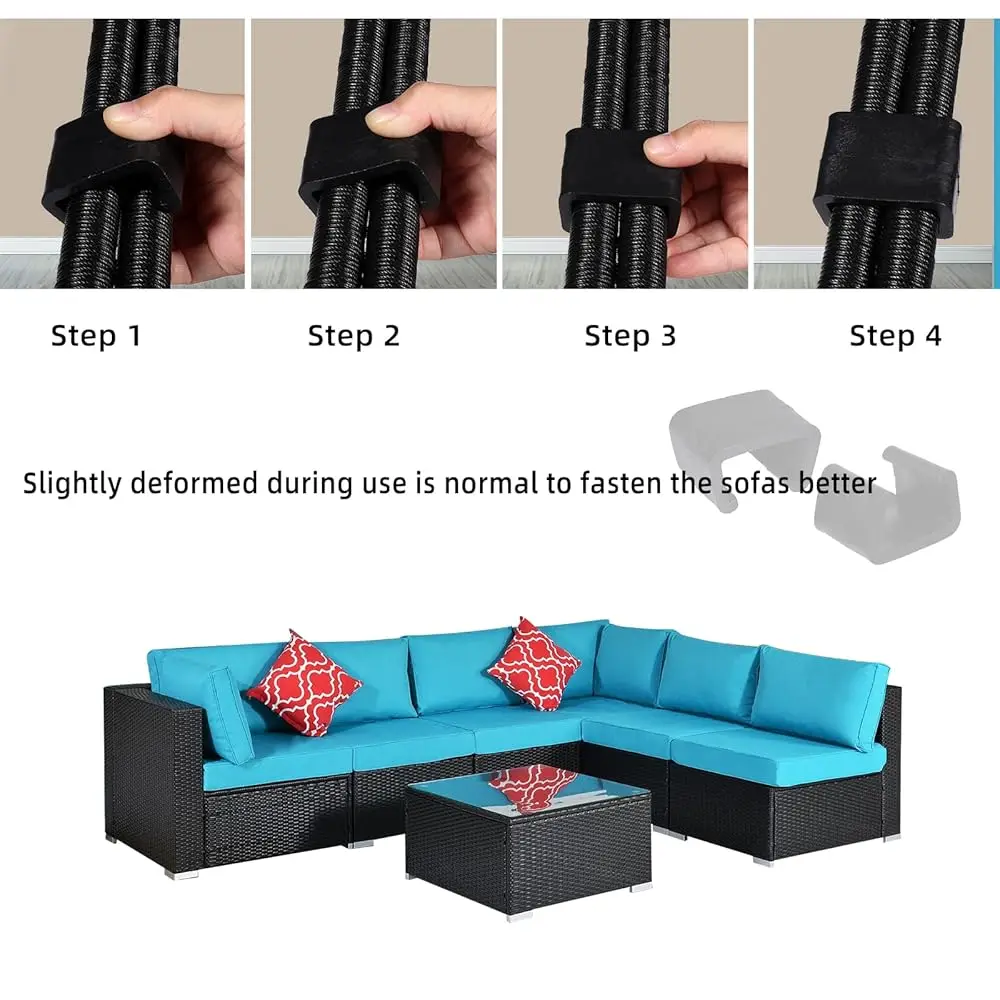 Step 1

Step 2

Step 3

Step 4

Slightly deformed during use is normal to fasten the sofas better