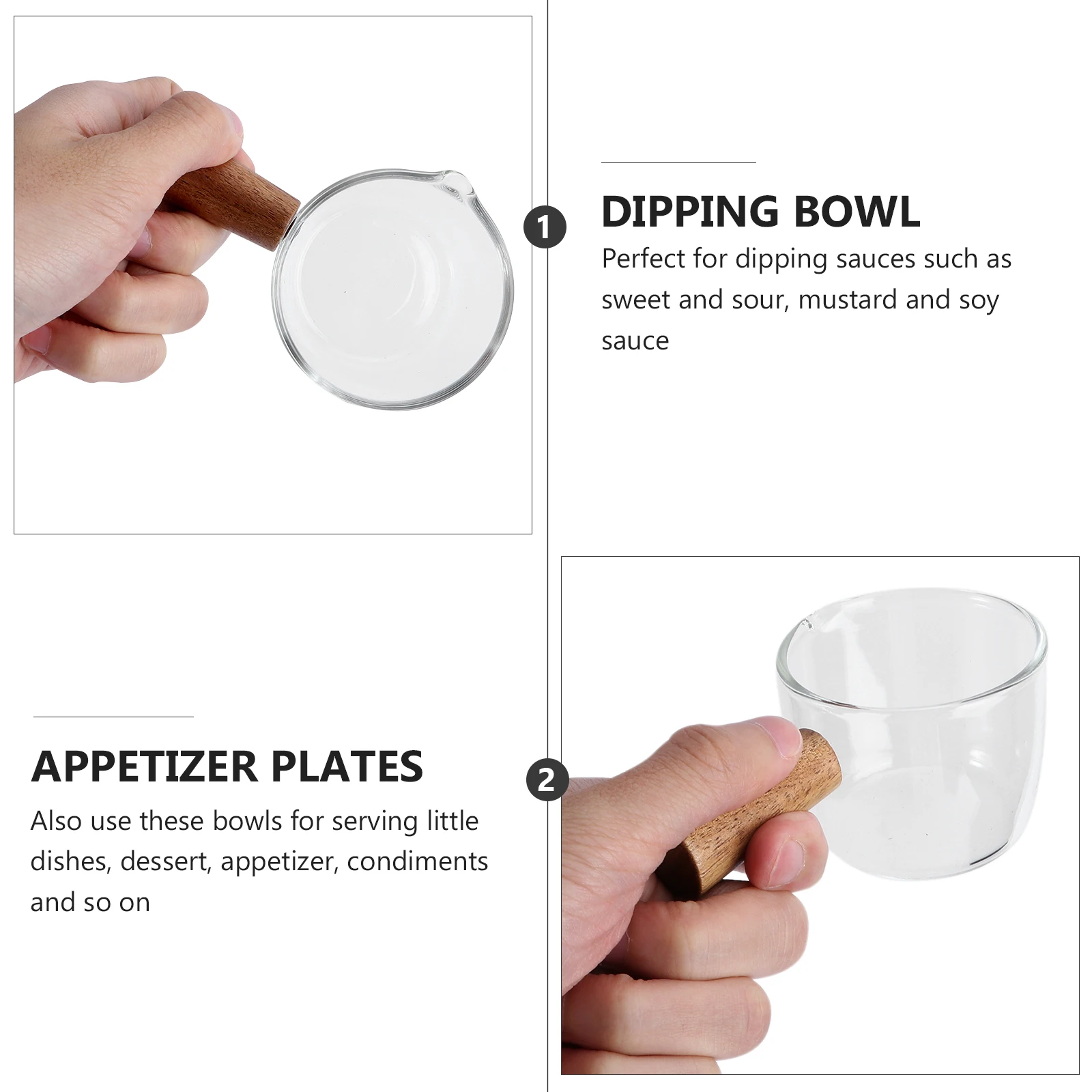 1

DIPPING BOWL

Perfect for dipping sauces such as sweet and sour, mustard and soy sauce

APPETIZER PLATES

Also use these bowls for serving little dishes, dessert, appetizer, condiments and so on

2