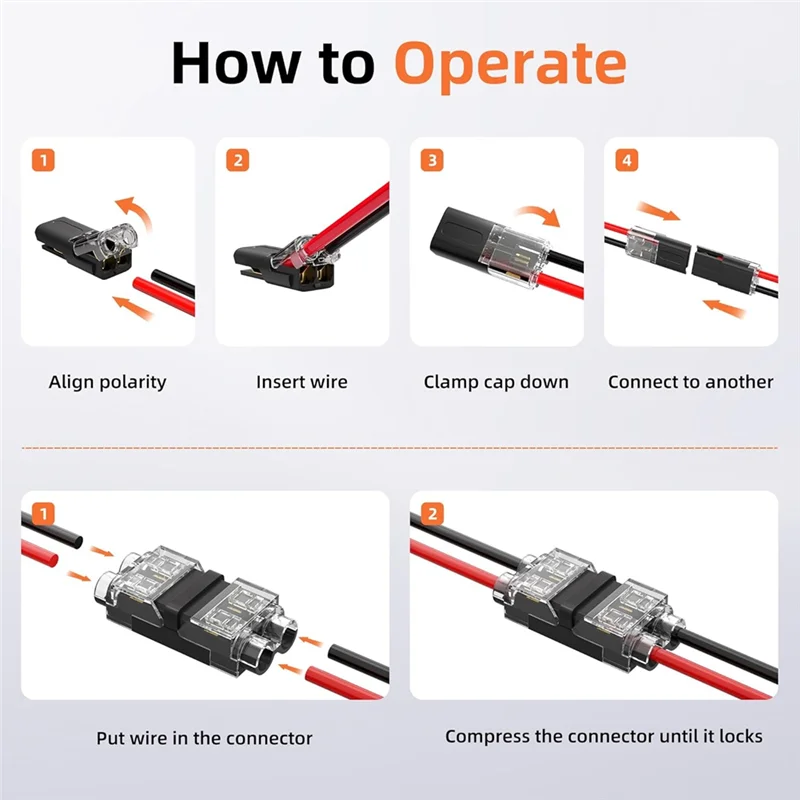 How to Operate

1

Align polarity

2

Insert wire

3

Clamp cap down

4

Connect to another

1

Put wire in the connector

2

Compress the connector until it locks