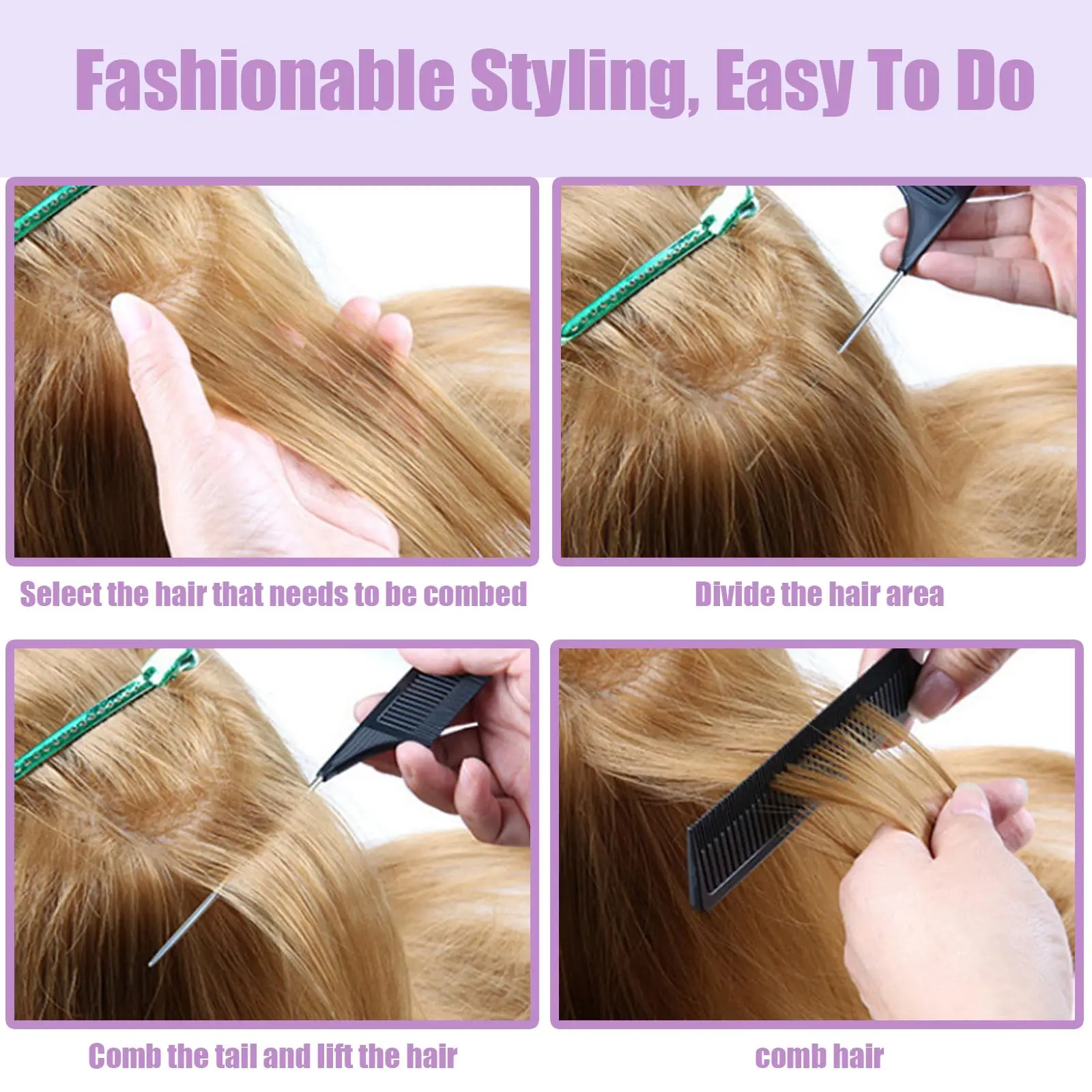 Fashionable Styling, Easy To Do

Select the hair that needs to be combed

Divide the hair area

Comb the tail and lift the hair

comb hair