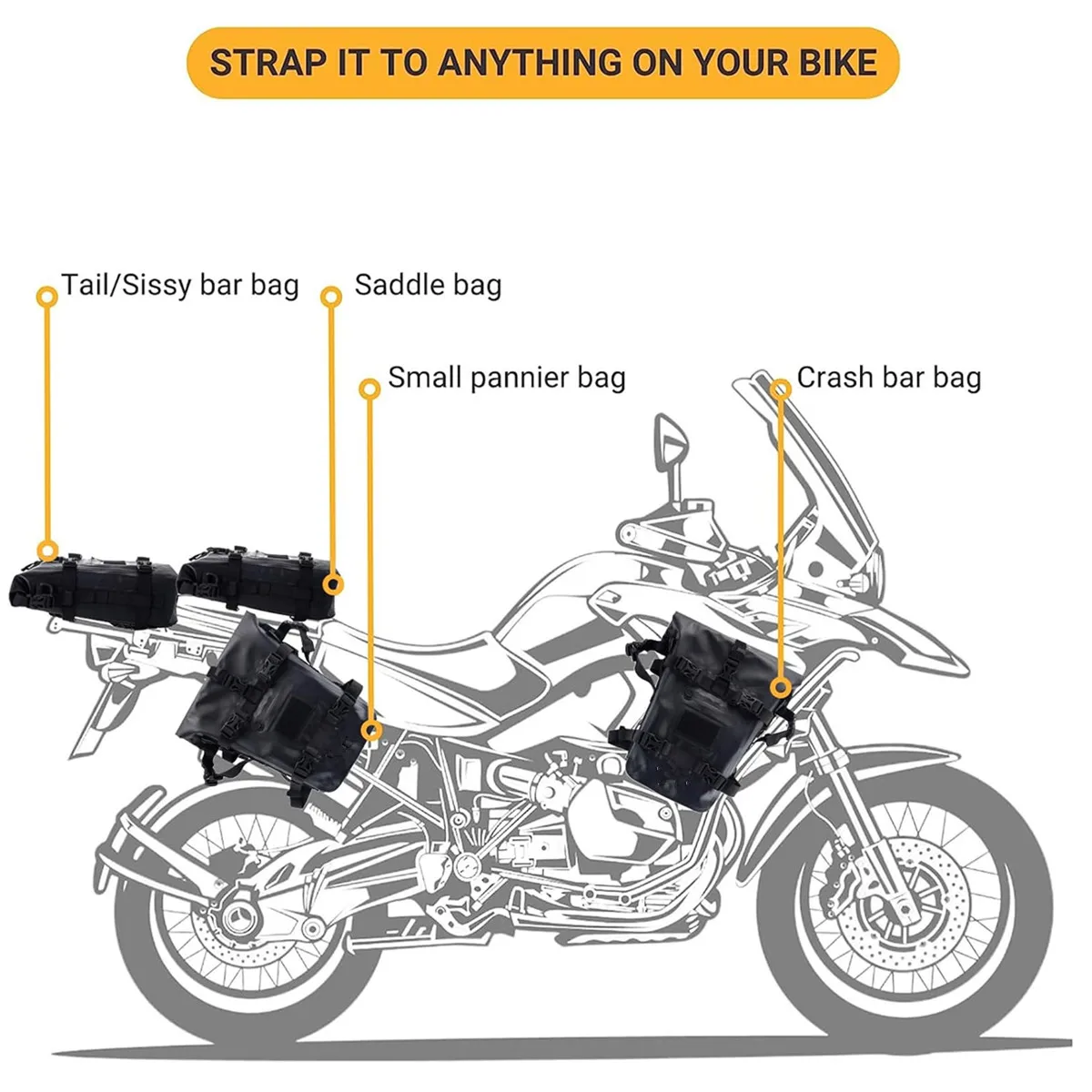 STRAP IT TO ANYTHING ON YOUR BIKE

Tail/Sissy bar bag

Saddle bag

Small pannier bag

Crash bar bag