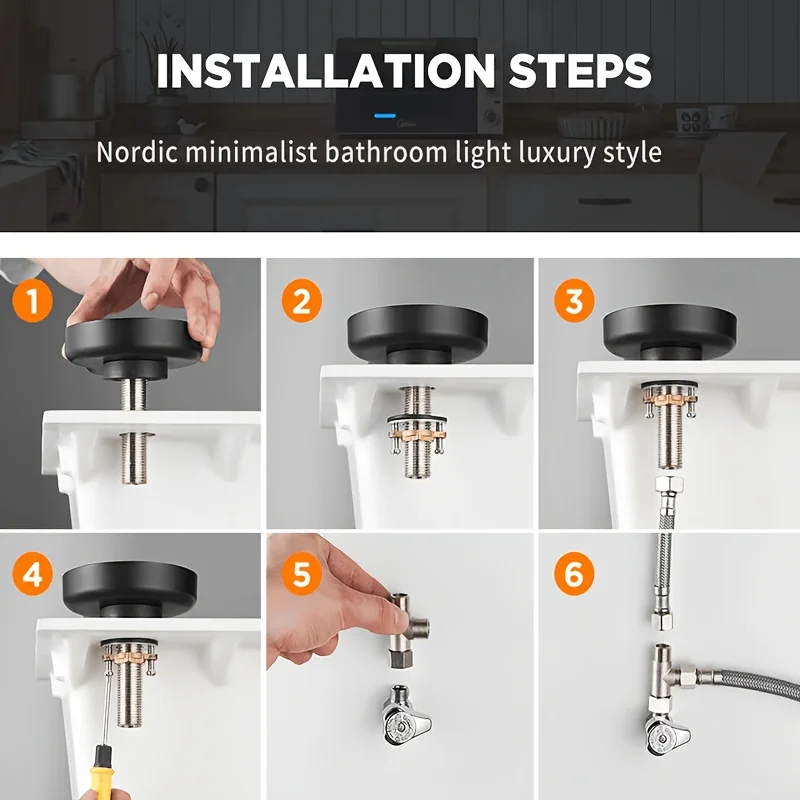 INSTALLATION STEPS

Nordic minimalist bathroom light luxury style

1

2

3

4

5

6