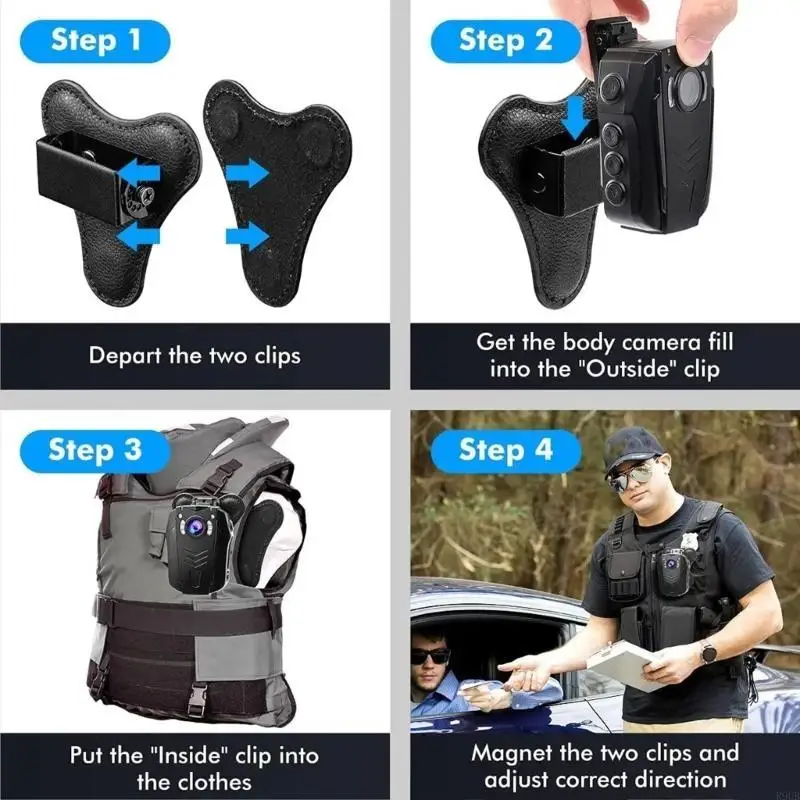 Step 1

Depart the two clips

Step 2

Get the body camera fill into the "Outside" clip

Step 3

Put the "Inside" clip into the clothes

Step 4

Magnet the two clips and adjust correct direction