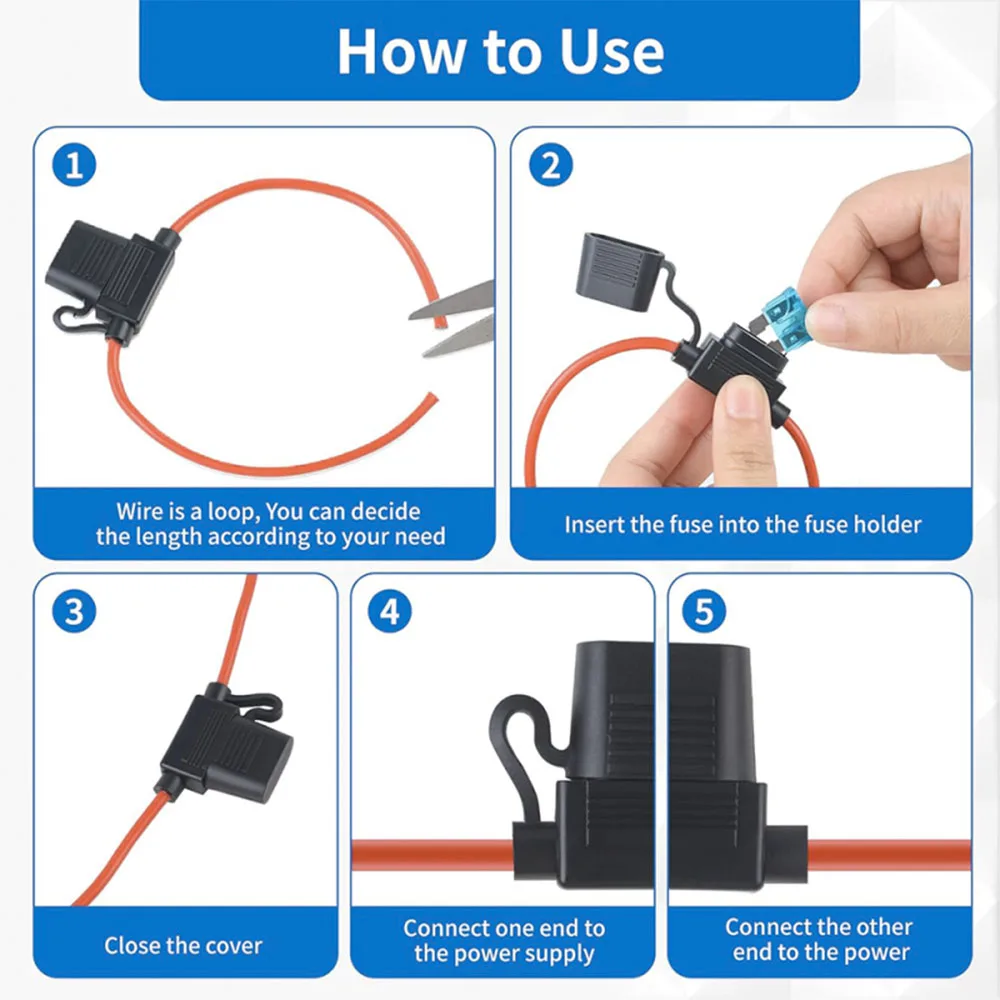 How to Use

1

Wire is a loop, You can decide the length according to your need

2

Insert the fuse into the fuse holder

3

Close the cover

4

Connect one end to the power supply

5

Connect the other end to the power