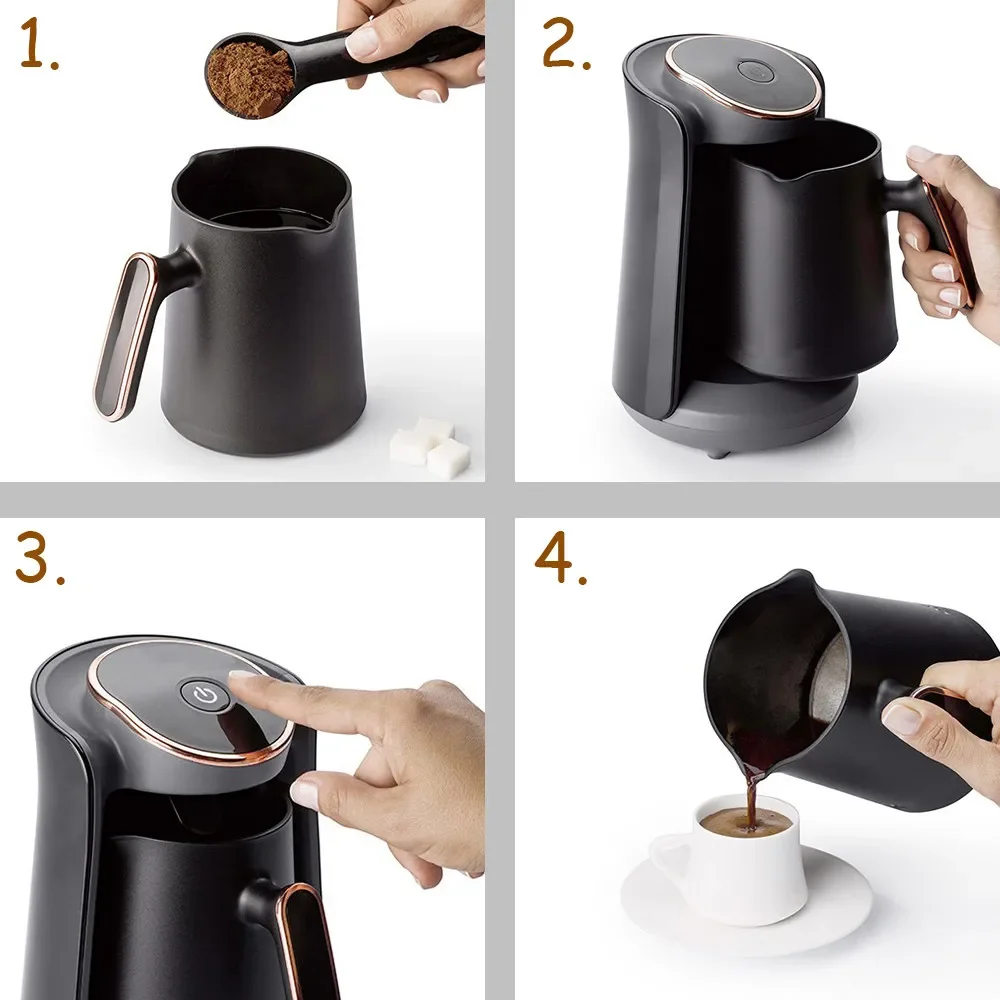 1.

2.

3.

4.