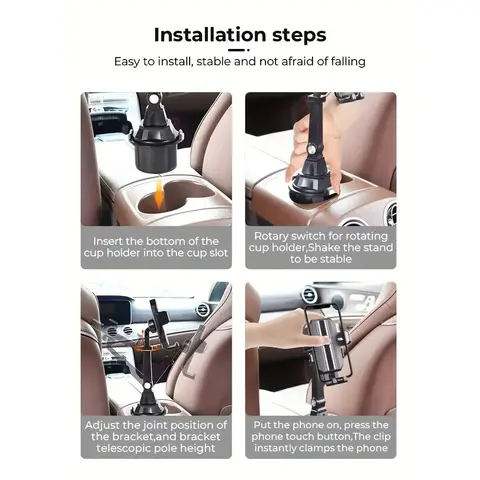 Installation steps

Easy to install, stable and not afraid of falling

Insert the bottom of the cup holder into the cup slot

Rotary switch for rotating cup holder,Shake the stand to be stable

Adjust the joint position of the bracket,and bracket telescopic pole height

Put the phone on, press the phone touch button,The clip instantly clamps the phone