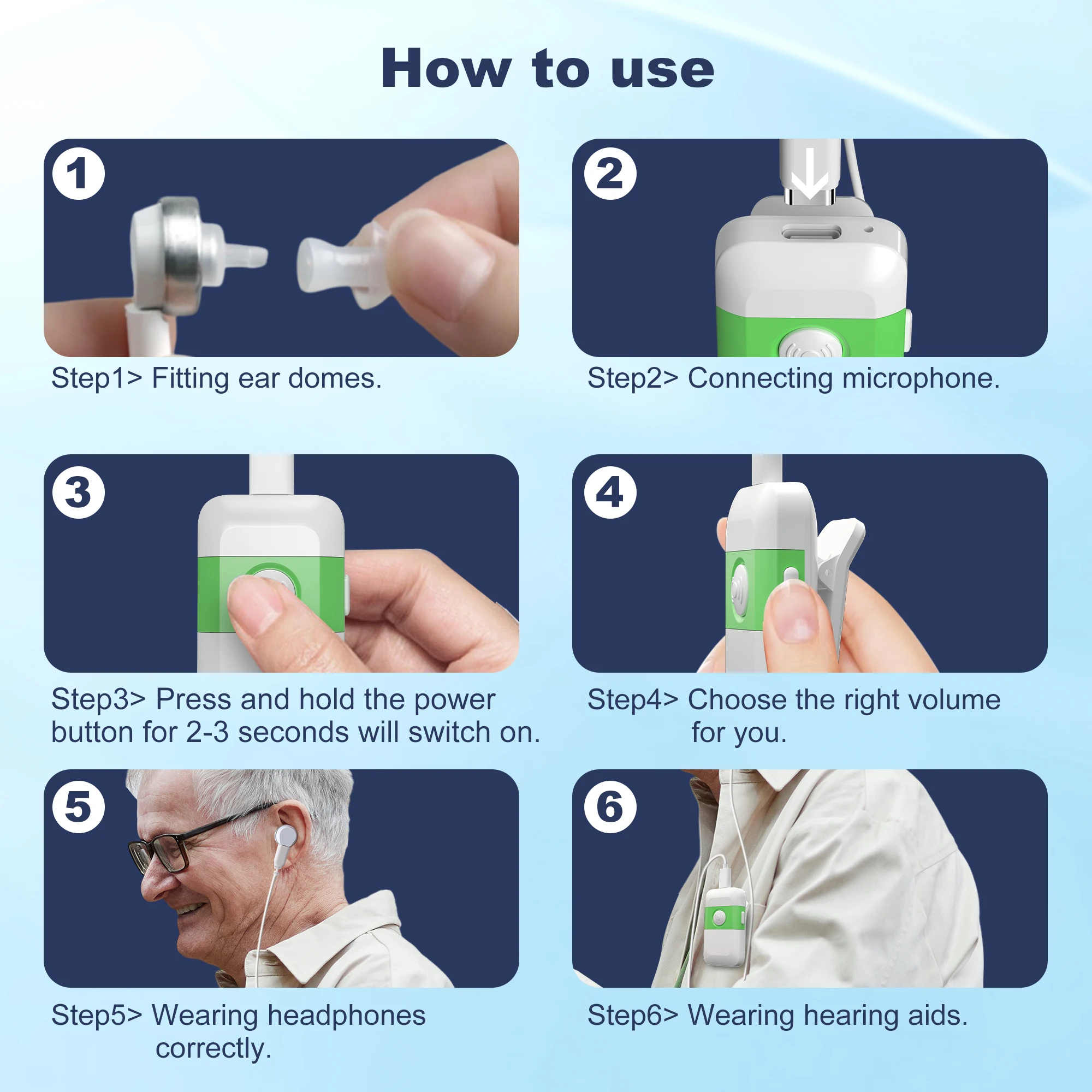 How to use

1

Step1> Fitting ear domes.

2

Step2> Connecting microphone.

3

Step3> Press and hold the power button for 2-3 seconds will switch on.

4

Step4> Choose the right volume for you.

5

Step5> Wearing headphones correctly.

6

Step6> Wearing hearing aids.