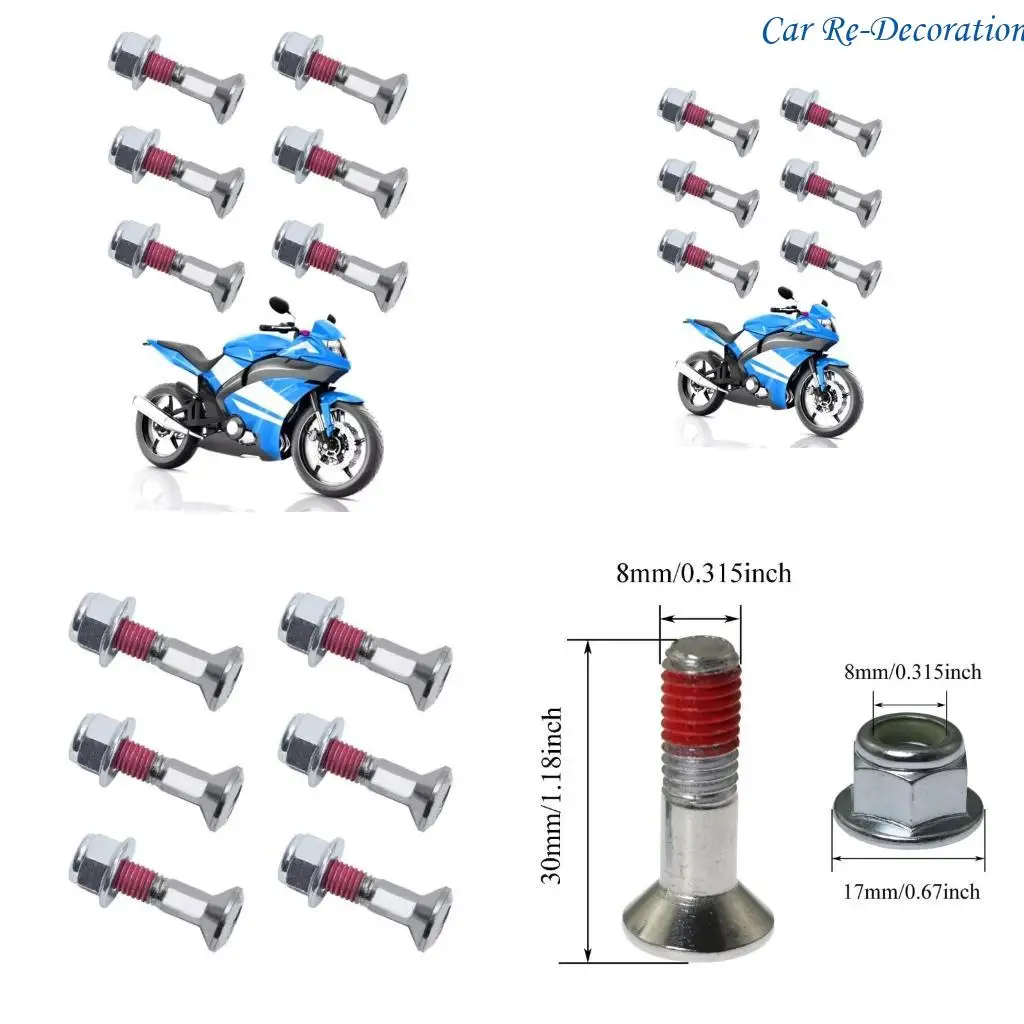 Car Re-Decoration

8mm/0.315inch

30mm/1.18inch

8mm/0.315inch

17mm/0.67inch