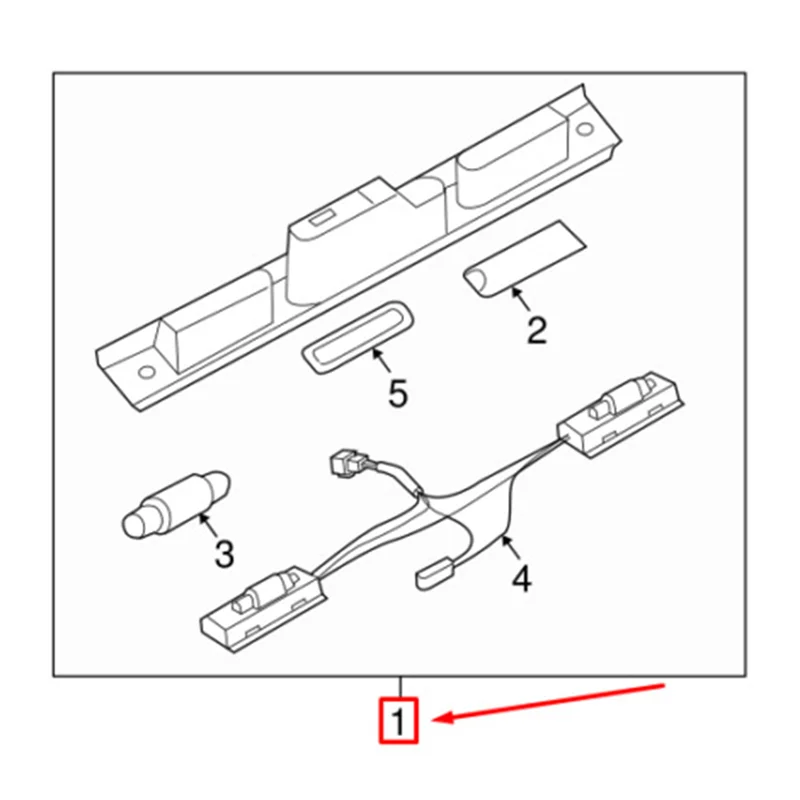 2
5
3
4
1