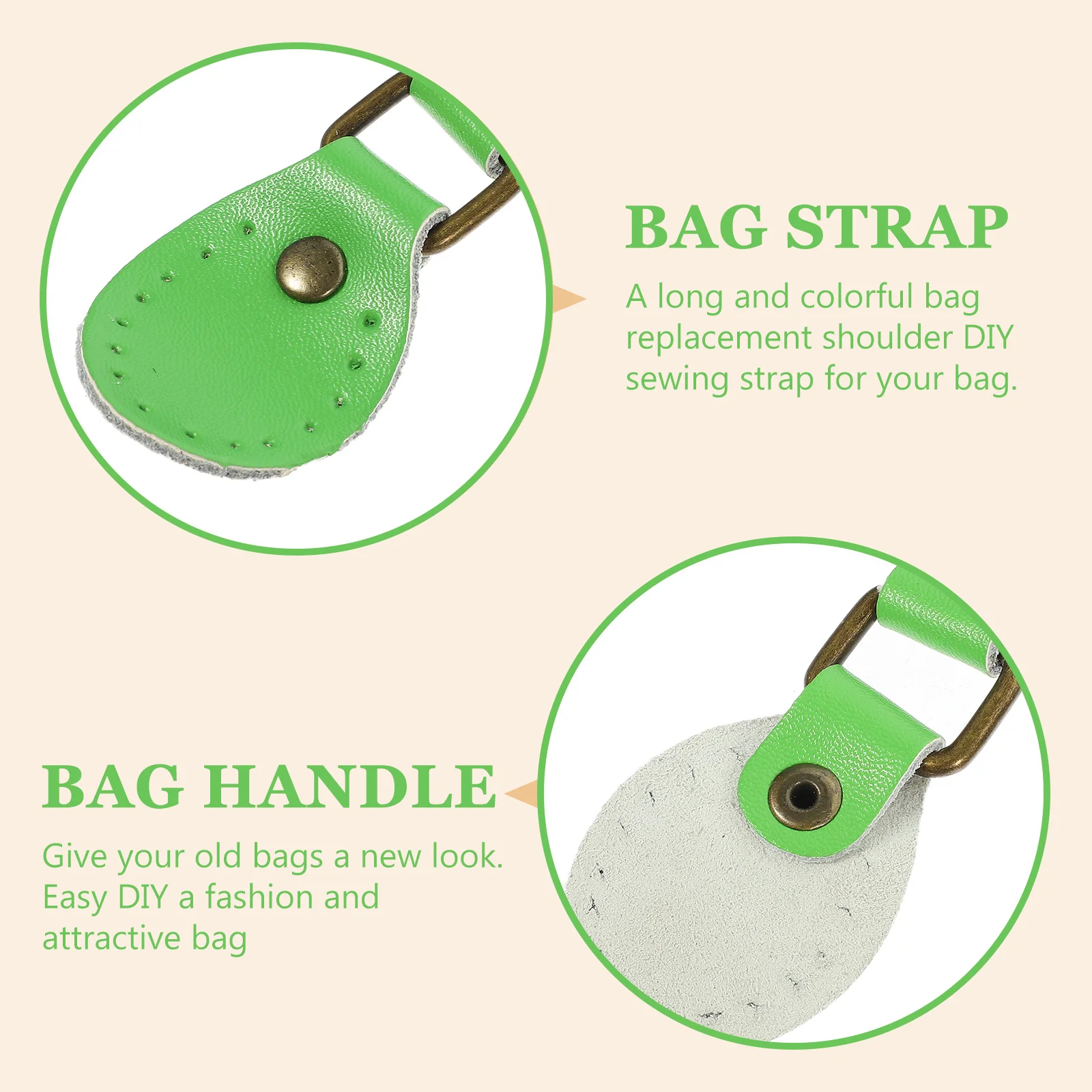 BAG STRAP

A long and colorful bag replacement shoulder DIY sewing strap for your bag.

BAG HANDLE

Give your old bags a new look. Easy DIY a fashion and attractive bag