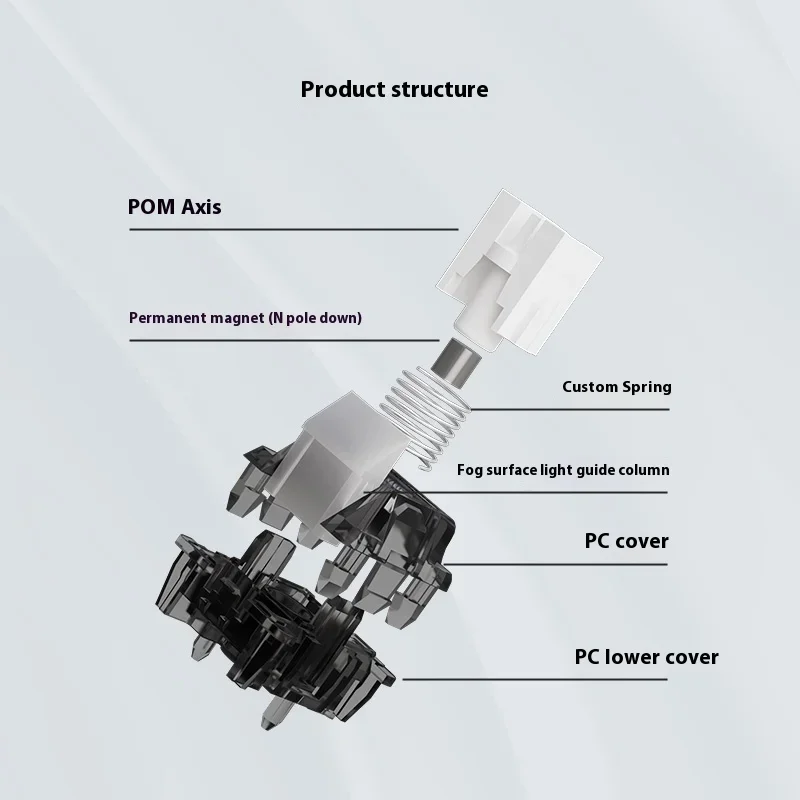 Product structure

POM Axis

Permanent magnet (N pole down)

Custom Spring

Fog surface light guide column

PC cover

PC lower cover