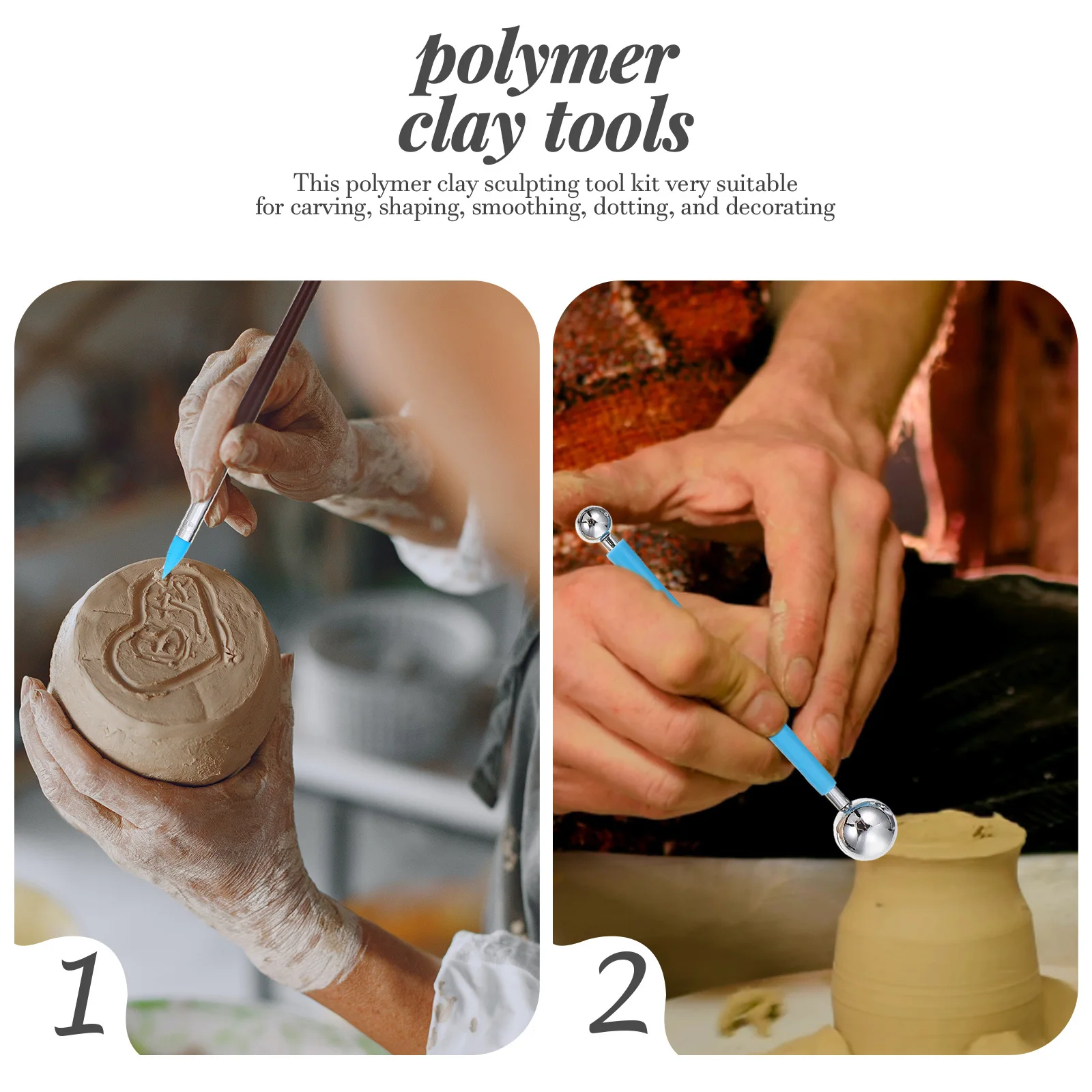 polymer clay tools

This polymer clay sculpting tool kit very suitable for carving, shaping, smoothing, dotting, and decorating

1

2