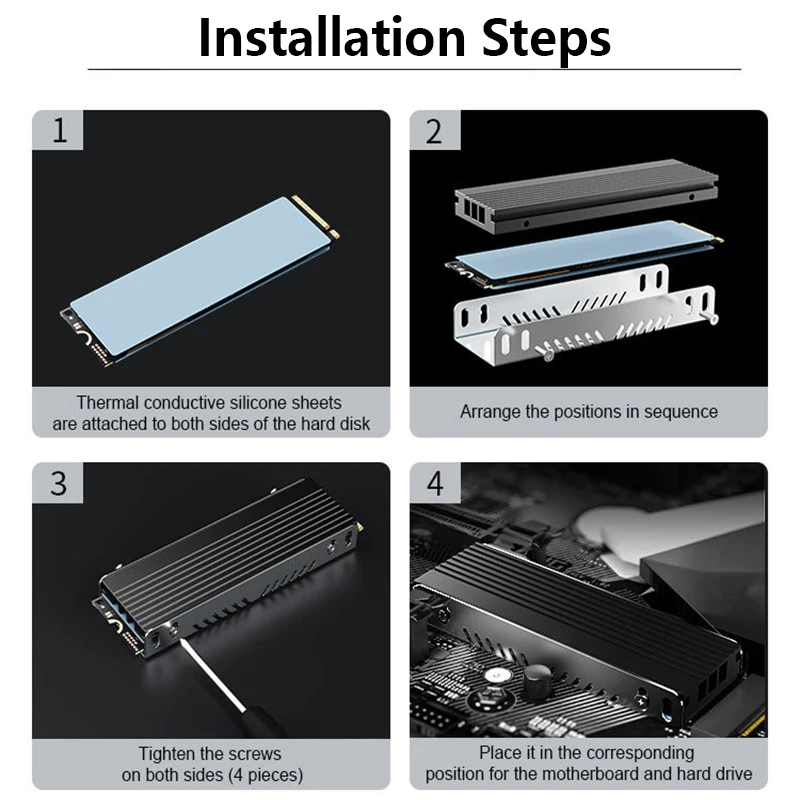 Installation Steps

1

Thermal conductive silicone sheets are attached to both sides of the hard disk

2

Arrange the positions in sequence

3

Tighten the screws on both sides (4 pieces)

4

Place it in the corresponding position for the motherboard and hard drive