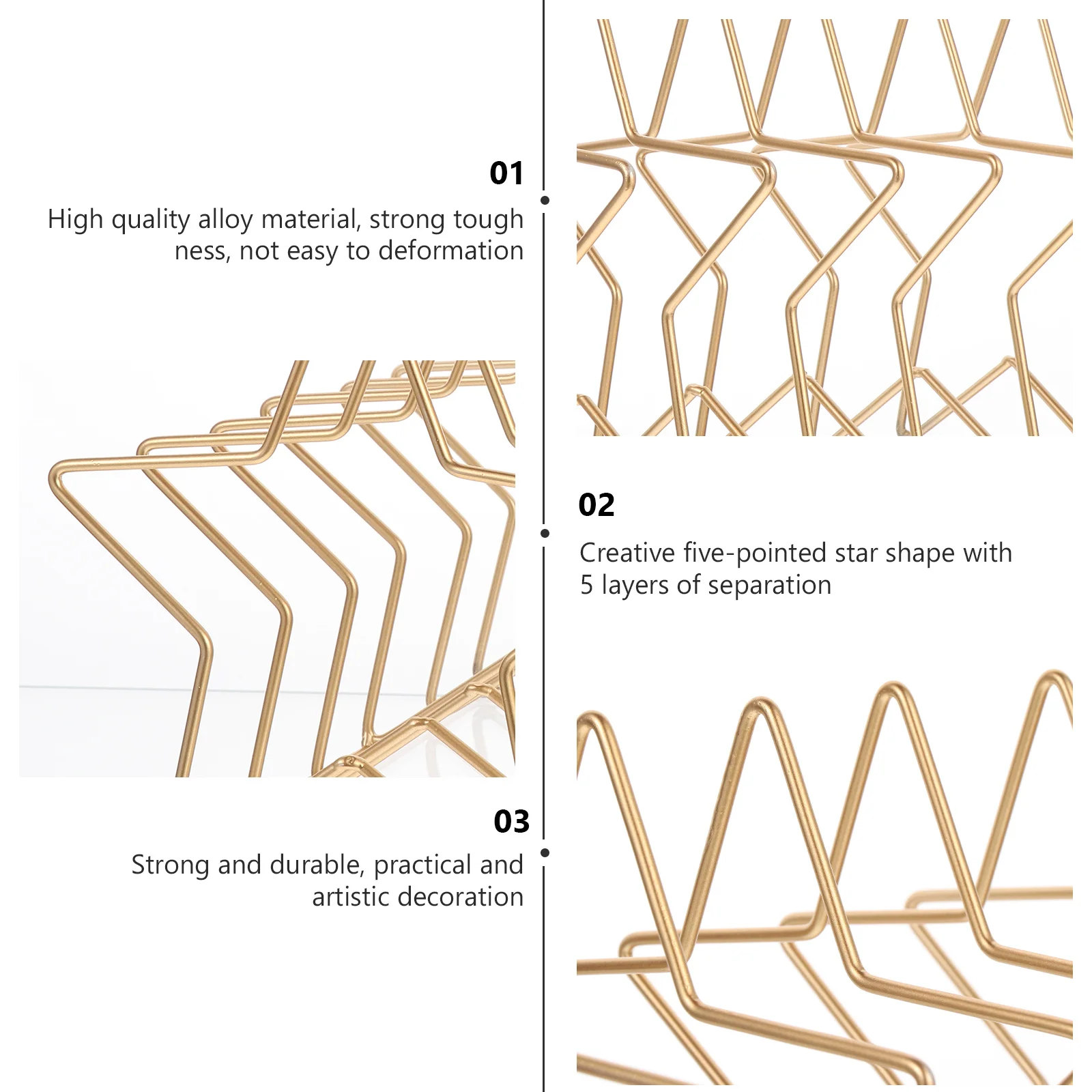 01

High quality alloy material, strong tough ness, not easy to deformation

02

Creative five-pointed star shape with 5 layers of separation

03

Strong and durable, practical and artistic decoration