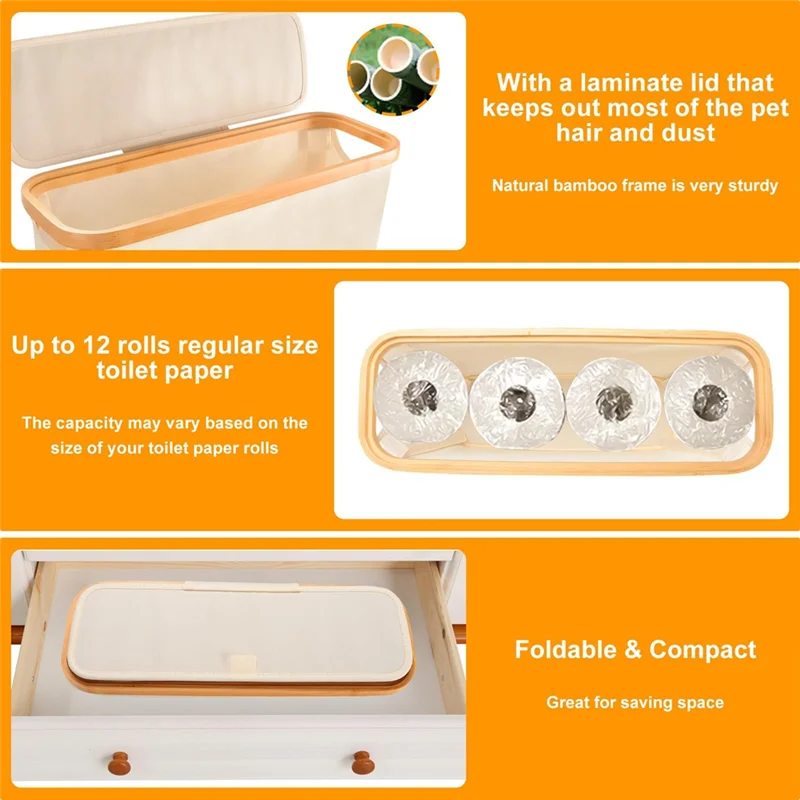 With a laminate lid that keeps out most of the pet hair and dust

Natural bamboo frame is very sturdy

Up to 12 rolls regular size toilet paper

The capacity may vary based on the size of your toilet paper rolls

Foldable & Compact

Great for saving space