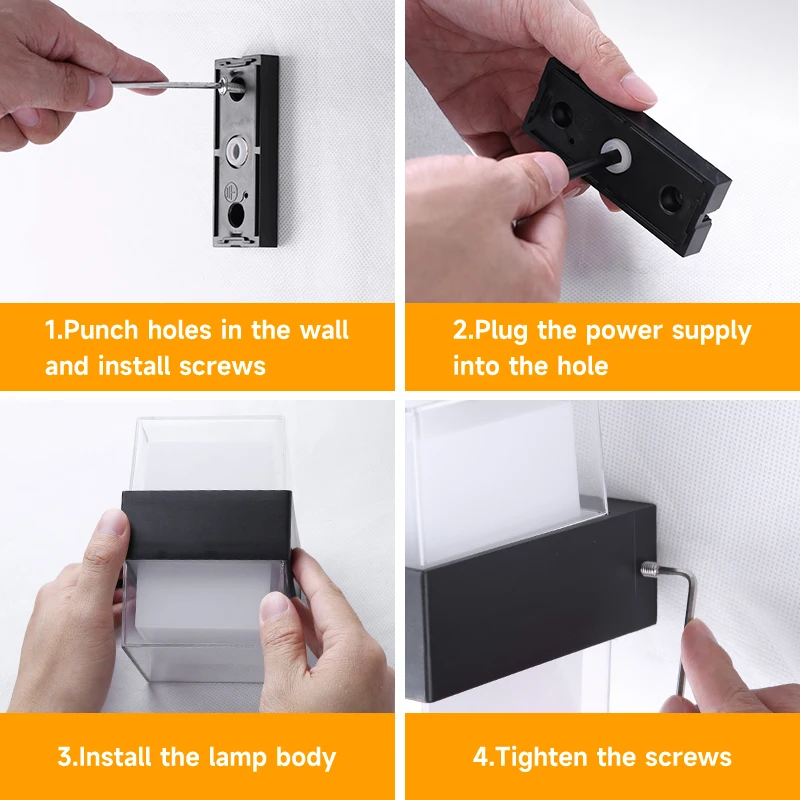 1.Punch holes in the wall and install screws

2.Plug the power supply into the hole

3.Install the lamp body

4.Tighten the screws