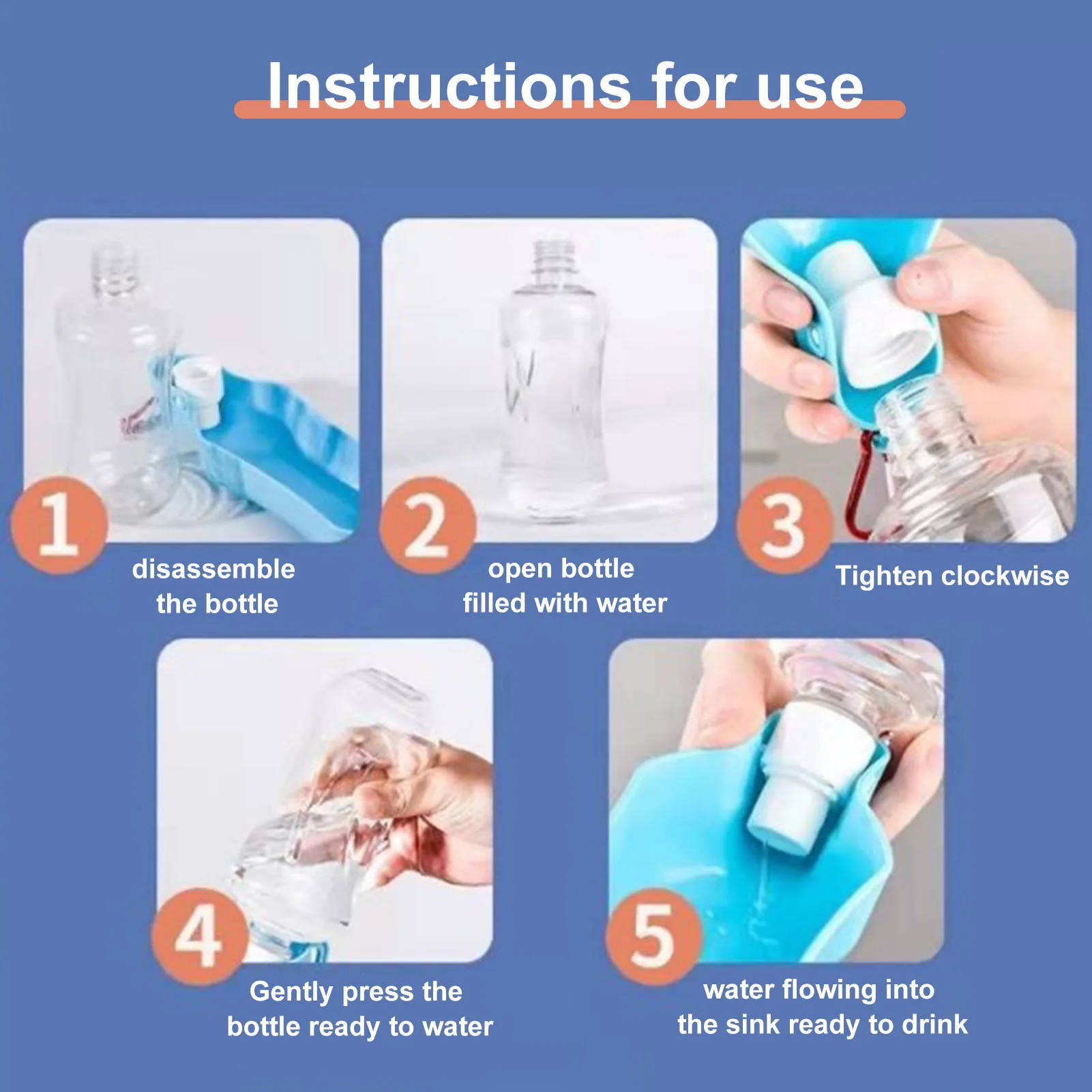 Instructions for use

1
disassemble the bottle

2
open bottle filled with water

3
Tighten clockwise

4
Gently press the bottle ready to water

5
water flowing into the sink ready to drink