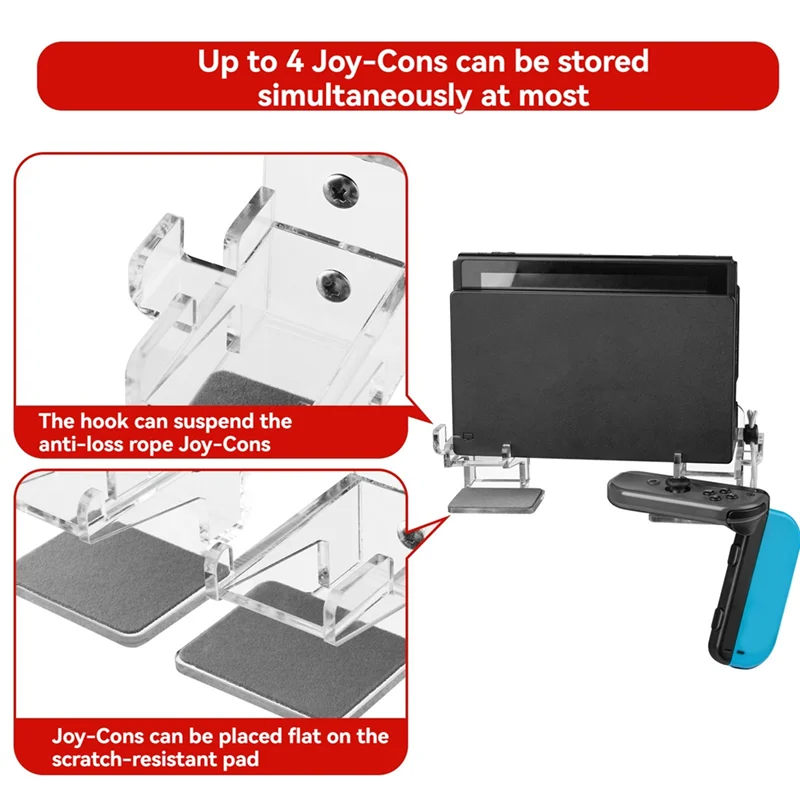 Up to 4 Joy-Cons can be stored simultaneously at most

The hook can suspend the anti-loss rope Joy-Cons

Joy-Cons can be placed flat on the scratch-resistant pad