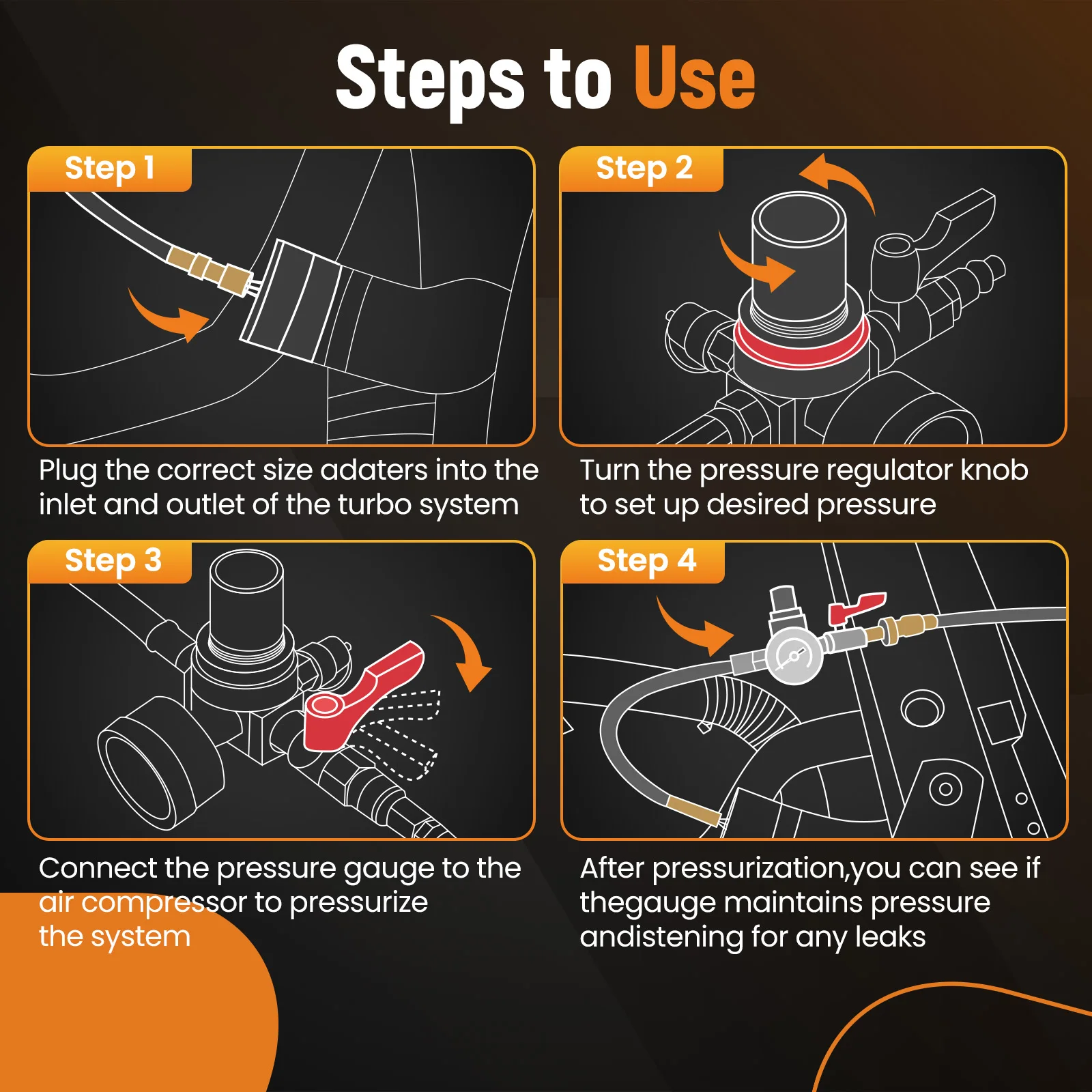 Steps to Use

Step 1

Plug the correct size adaters into the inlet and outlet of the turbo system

Step 2

Turn the pressure regulator knob to set up desired pressure

Step 3

Connect the pressure gauge to the air compressor to pressurize the system

Step 4

After pressurization,you can see if thegauge maintains pressure andistening for any leaks