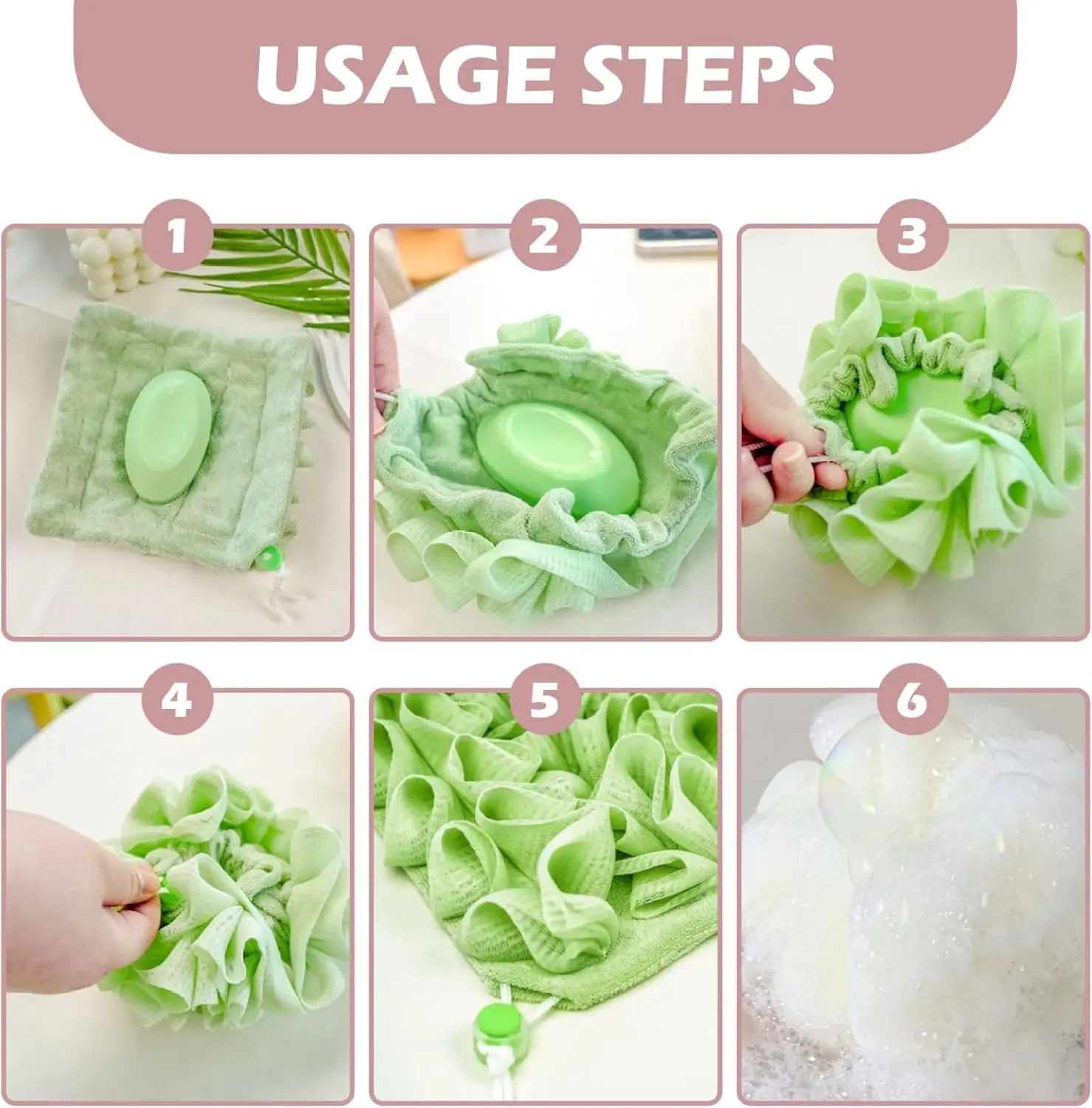 USAGE STEPS

1

2

3

4

5

6