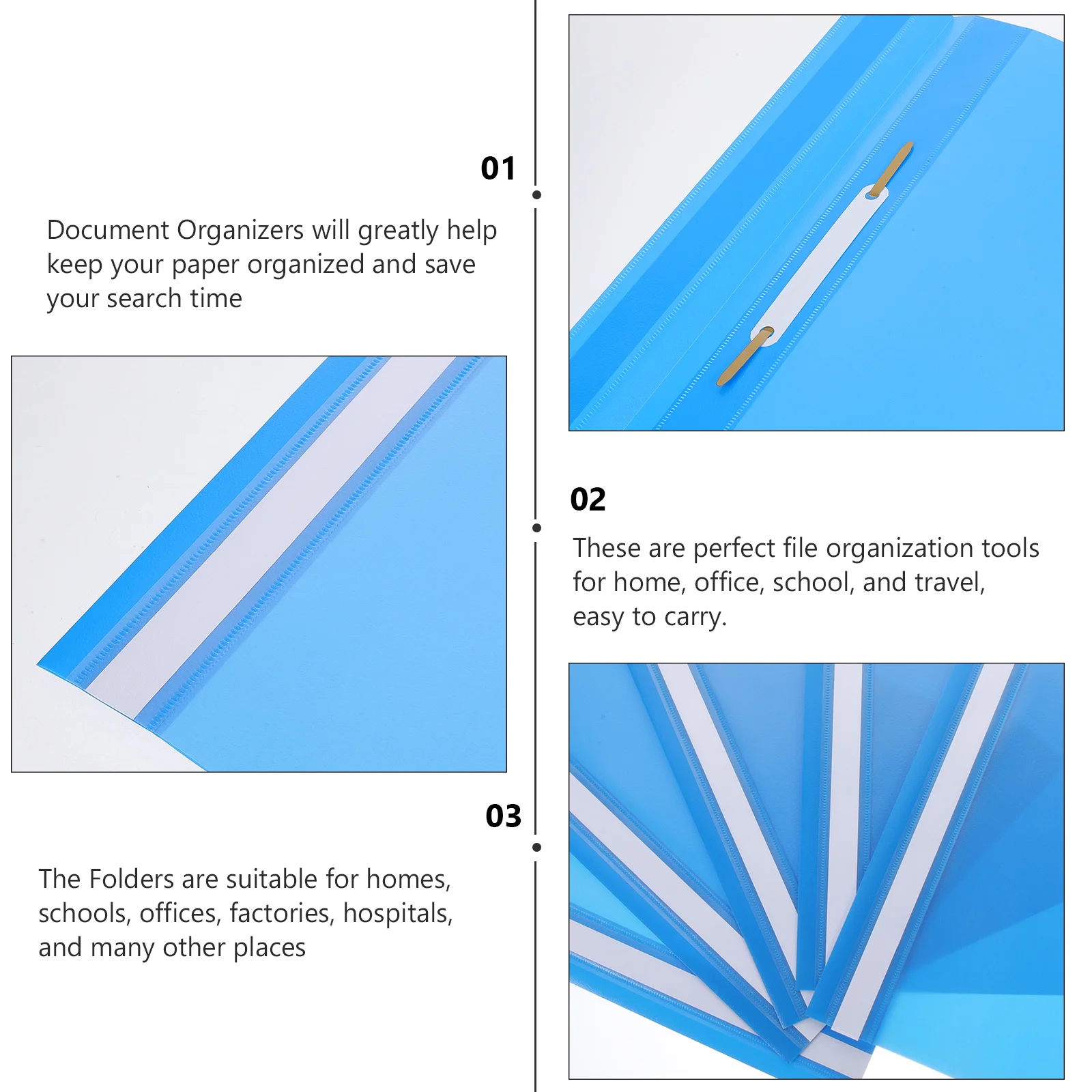 01

Document Organizers will greatly help keep your paper organized and save your search time

02

These are perfect file organization tools for home, office, school, and travel, easy to carry.

03

The Folders are suitable for homes, schools, offices, factories, hospitals, and many other places