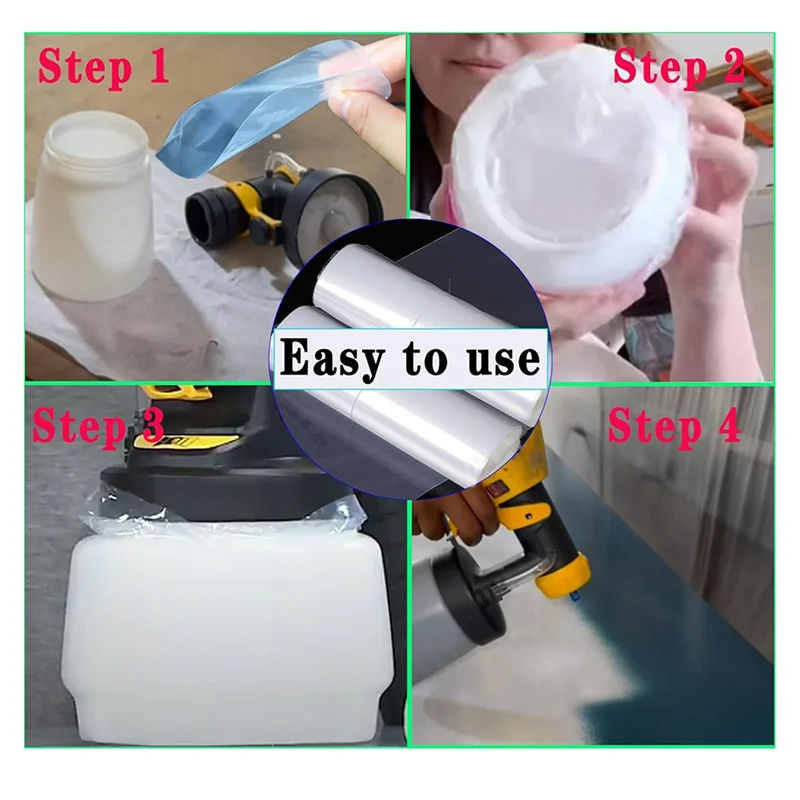 Step 1

Step 2

Easy to use

Step 3

Step 4