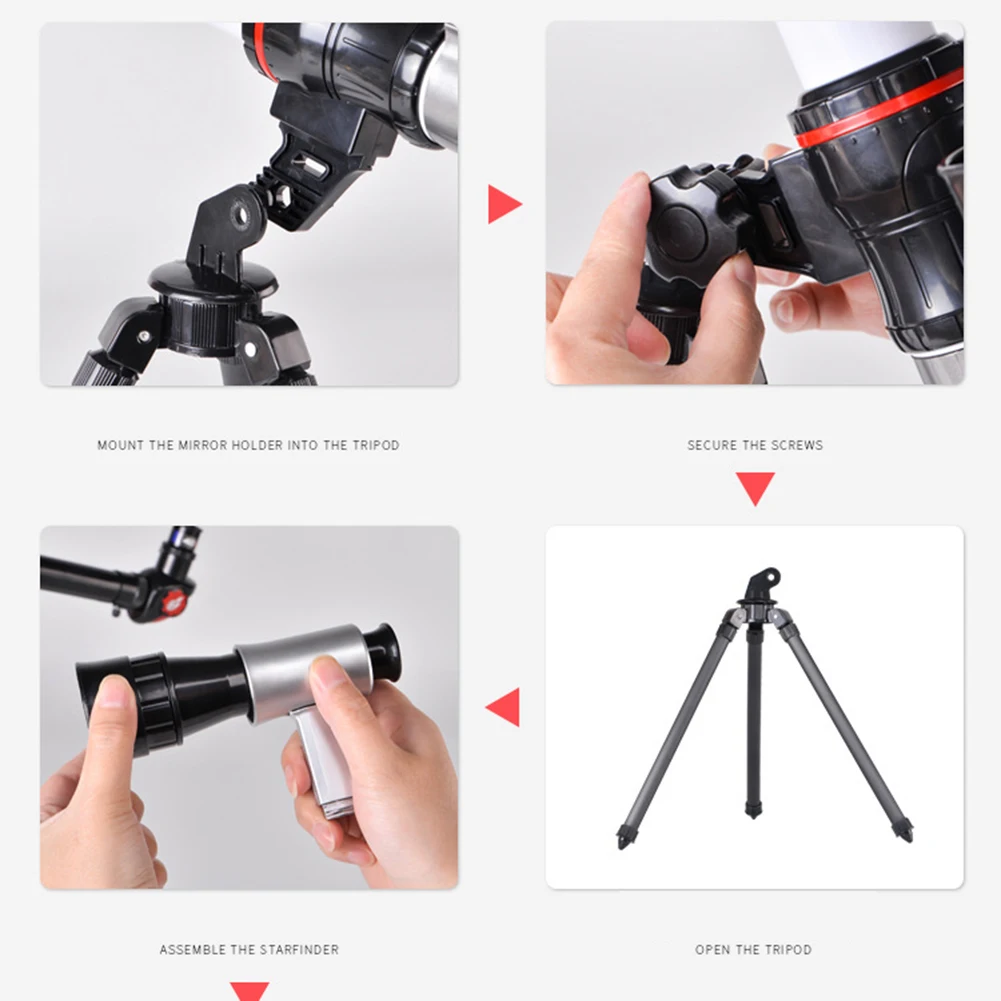 MOUNT THE MIRROR HOLDER INTO THE TRIPOD

SECURE THE SCREWS

ASSEMBLE THE STARFINDER

OPEN THE TRIPOD