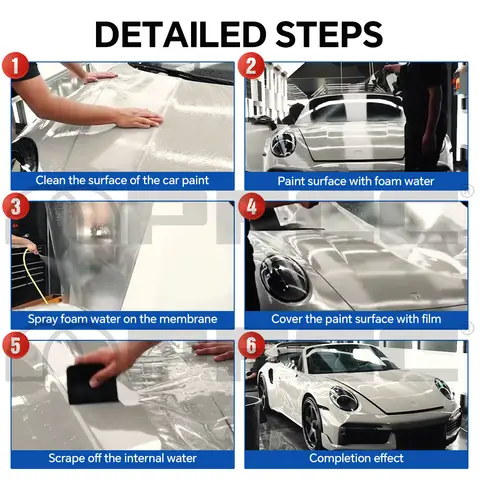 DETAILED STEPS

1
Clean the surface of the car paint

2
Paint surface with foam water

3
Spray foam water on the membrane

4
Cover the paint surface with film

5
Scrape off the internal water

6
Completion effect