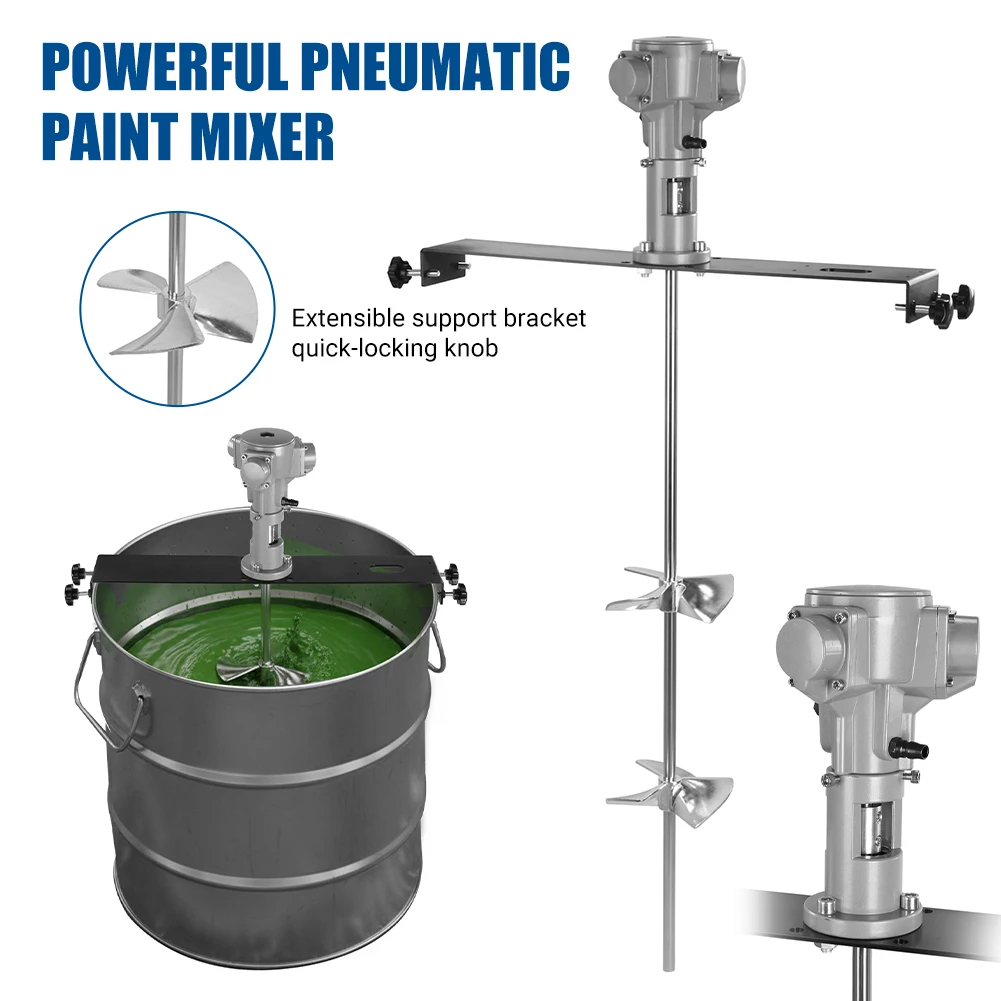 POWERFUL PNEUMATIC PAINT MIXER

Extensible support bracket quick-locking knob