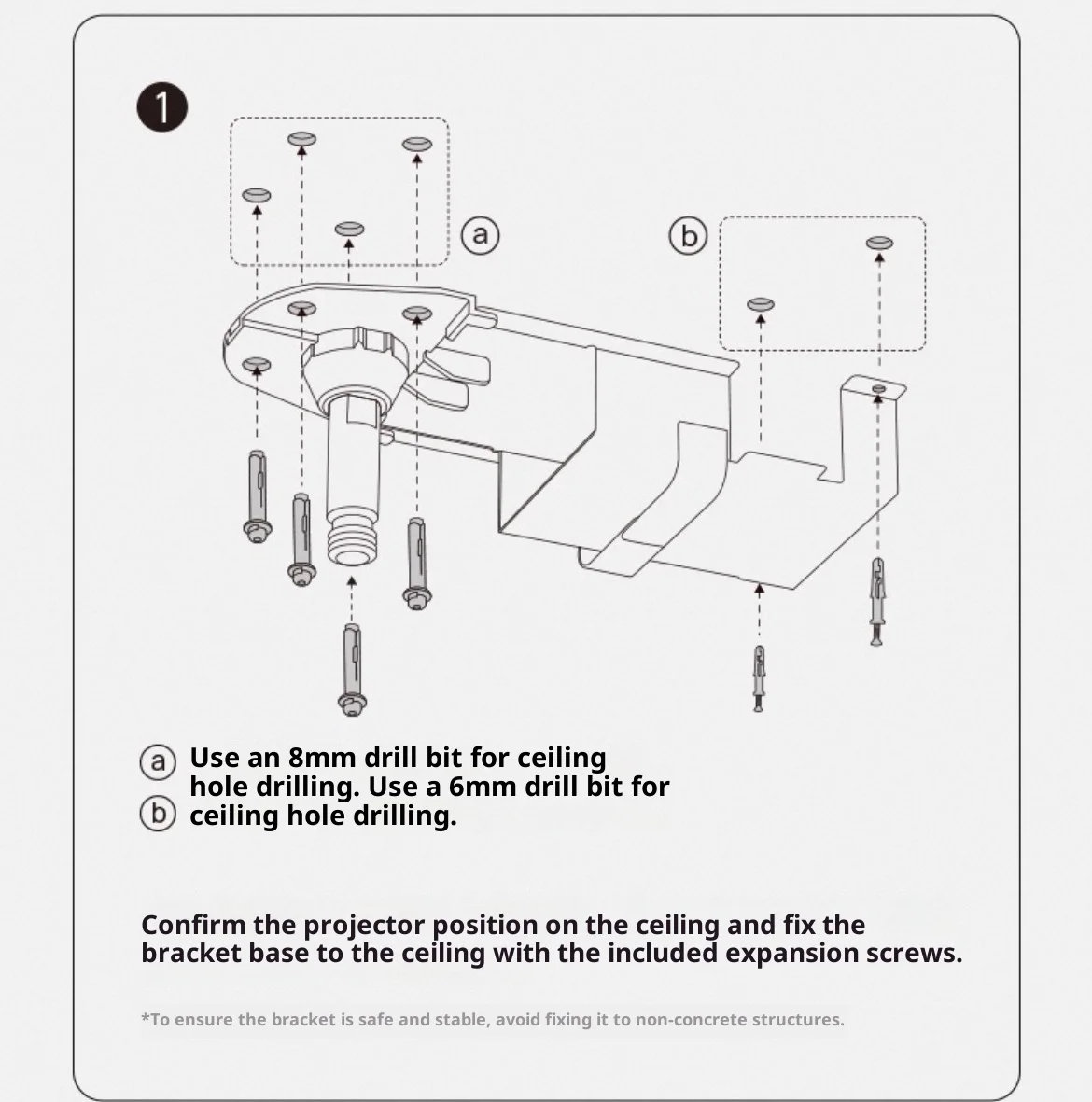 1

a

b

a Use an 8mm drill bit for ceiling hole drilling. Use a 6mm drill bit for
b ceiling hole drilling.

Confirm the projector position on the ceiling and fix the bracket base to the ceiling with the included expansion screws.

*To ensure the bracket is safe and stable, avoid fixing it to non-concrete structures.