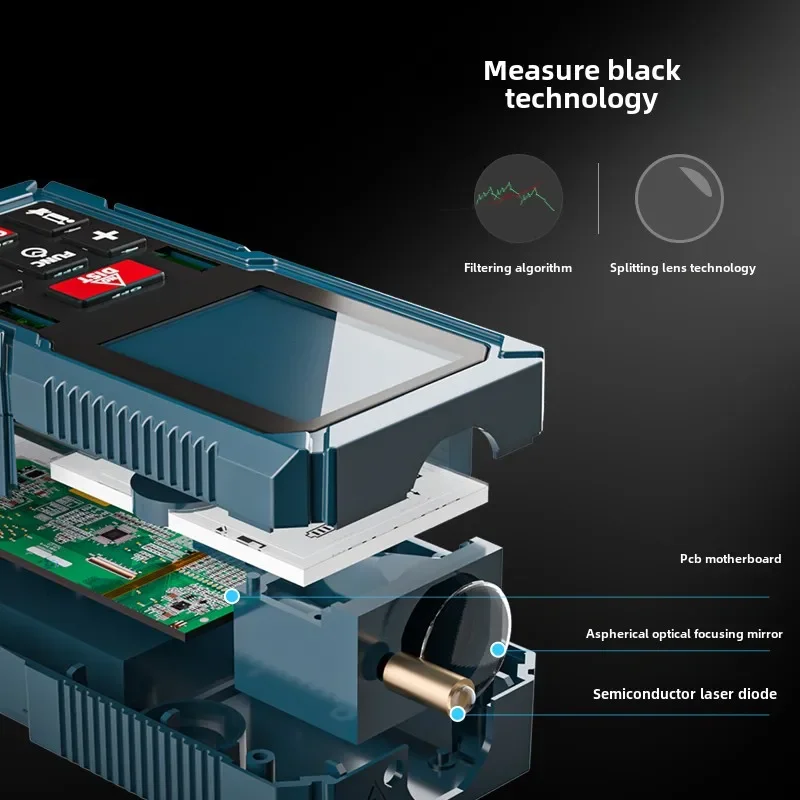 Measure black technology

Filtering algorithm

Splitting lens technology

FUNC

DIST

Pcb motherboard

Aspherical optical focusing mirror

Semiconductor laser diode