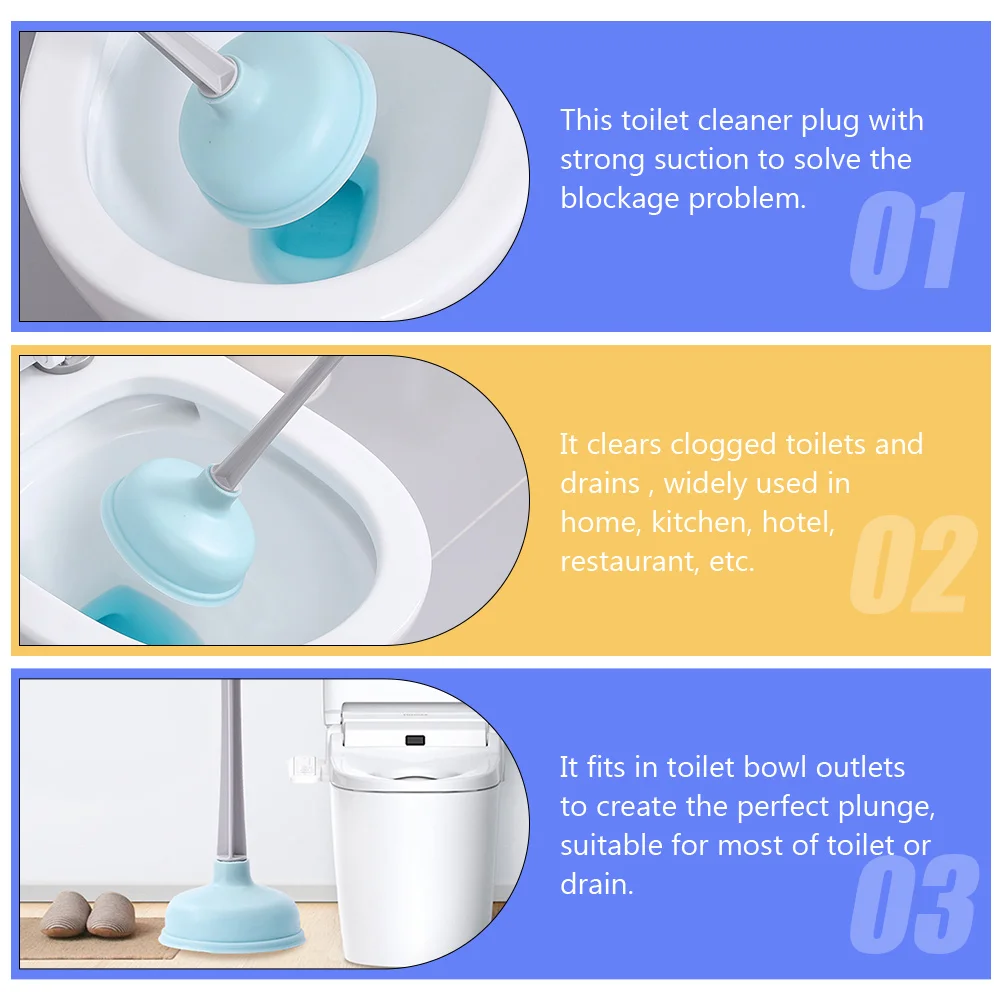 This toilet cleaner plug with strong suction to solve the blockage problem.

01

It clears clogged toilets and drains , widely used in home, kitchen, hotel, restaurant, etc.

02

It fits in toilet bowl outlets to create the perfect plunge, suitable for most of toilet or drain.

03