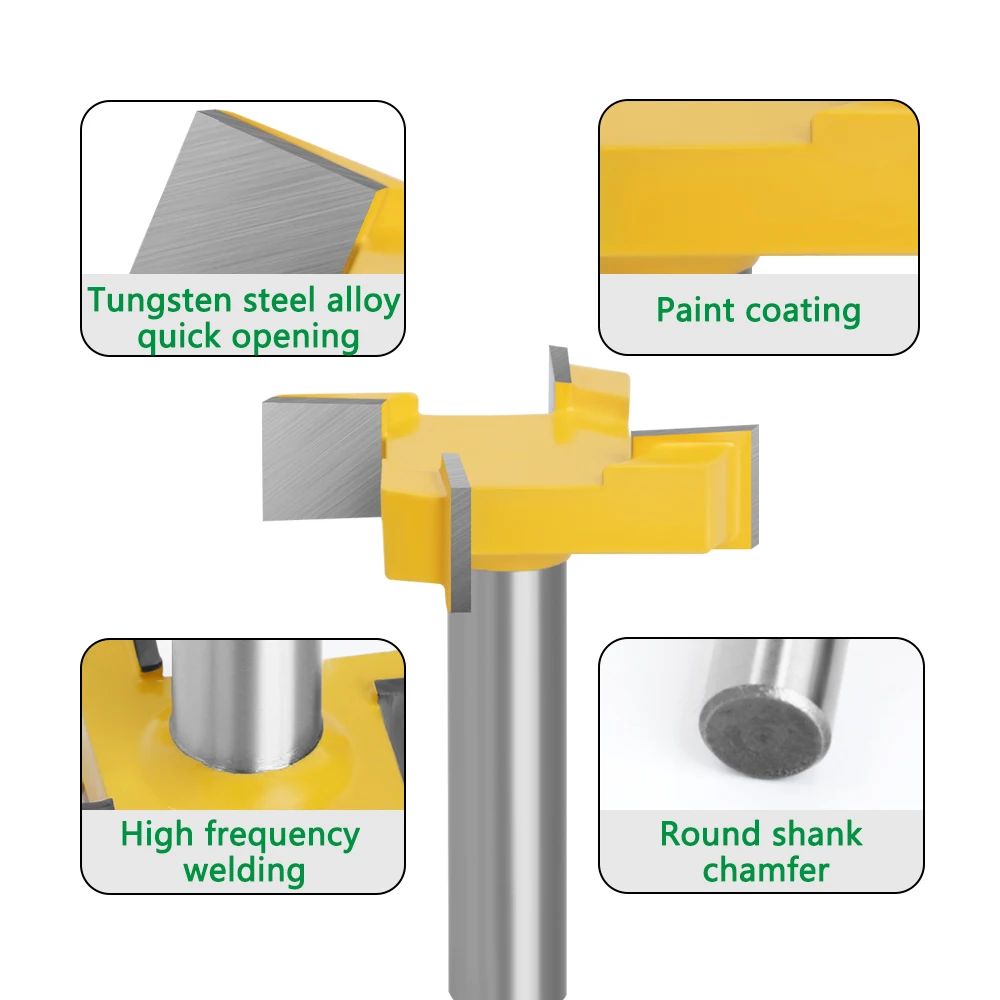 Tungsten steel alloy quick opening

Paint coating

High frequency welding

Round shank chamfer