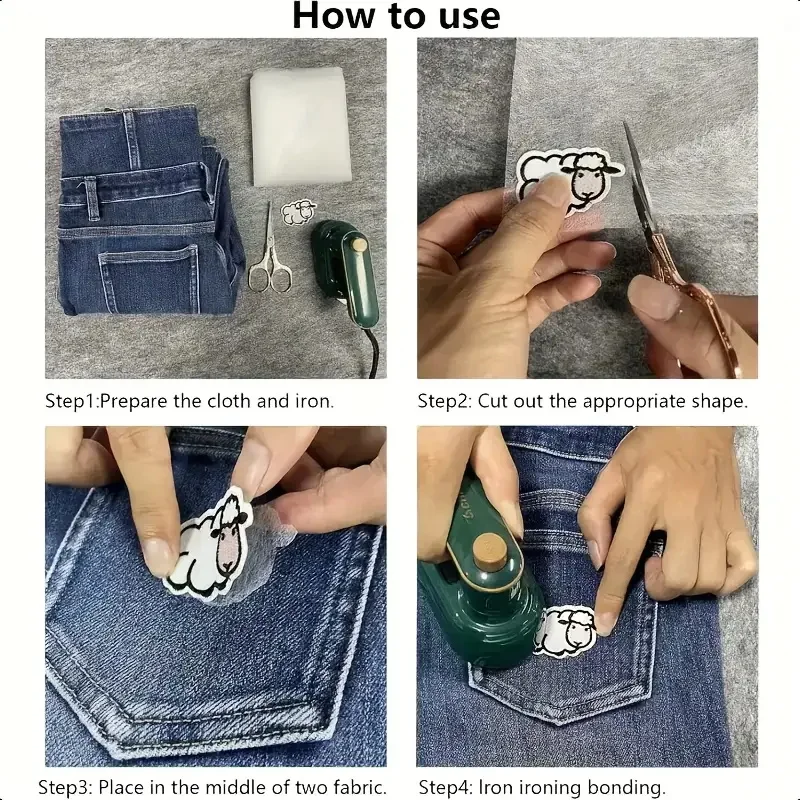 How to use

Step1:Prepare the cloth and iron.

Step2: Cut out the appropriate shape.

Step3: Place in the middle of two fabric.

Step4: Iron ironing bonding.