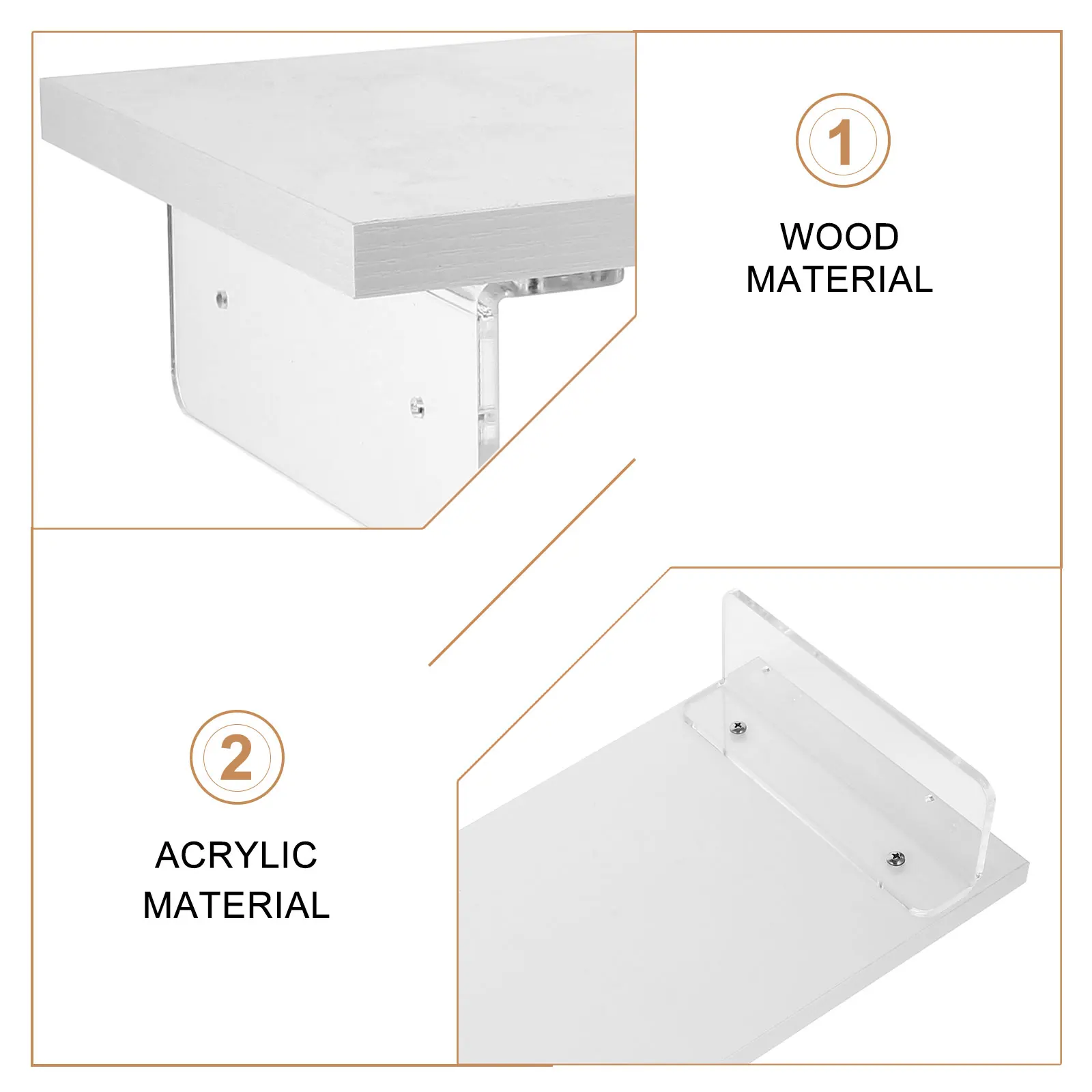 1

WOOD
MATERIAL

2

ACRYLIC
MATERIAL