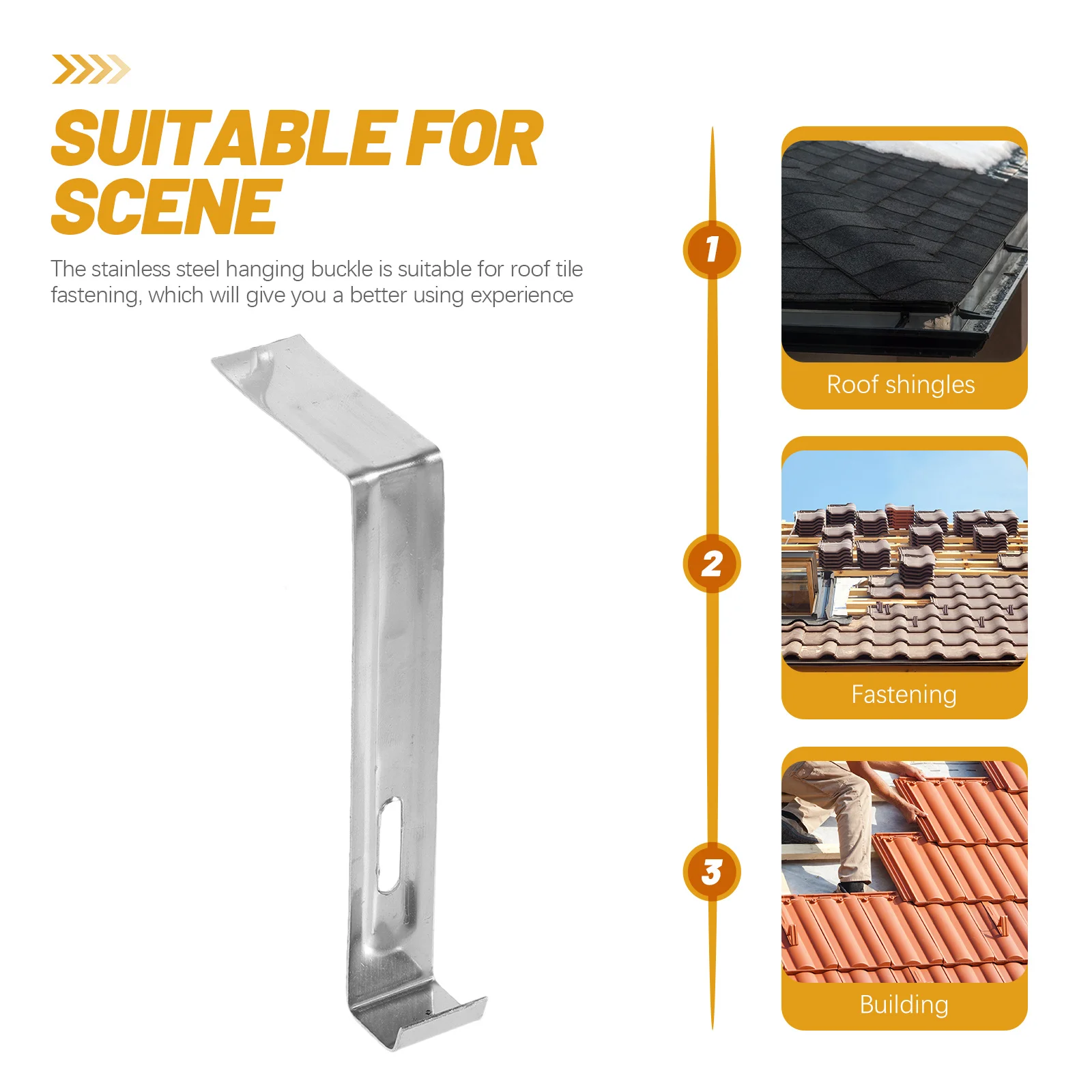 SUITABLE FOR SCENE

The stainless steel hanging buckle is suitable for roof tile fastening, which will give you a better using experience

1

Roof shingles

2

Fastening

3

Building