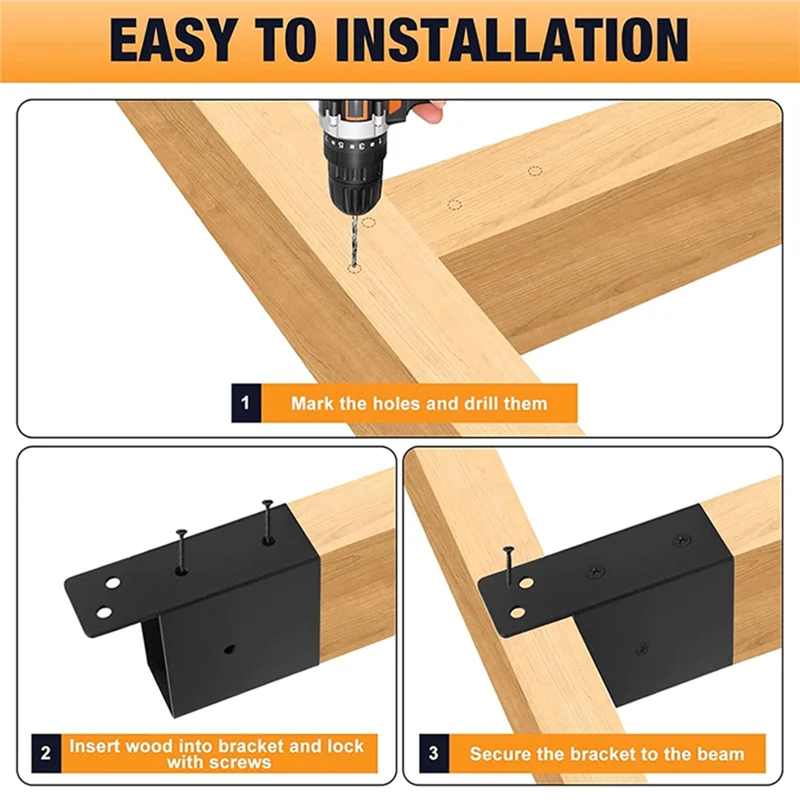 EASY TO INSTALLATION

1 Mark the holes and drill them

2 Insert wood into bracket and lock with screws

3 Secure the bracket to the beam