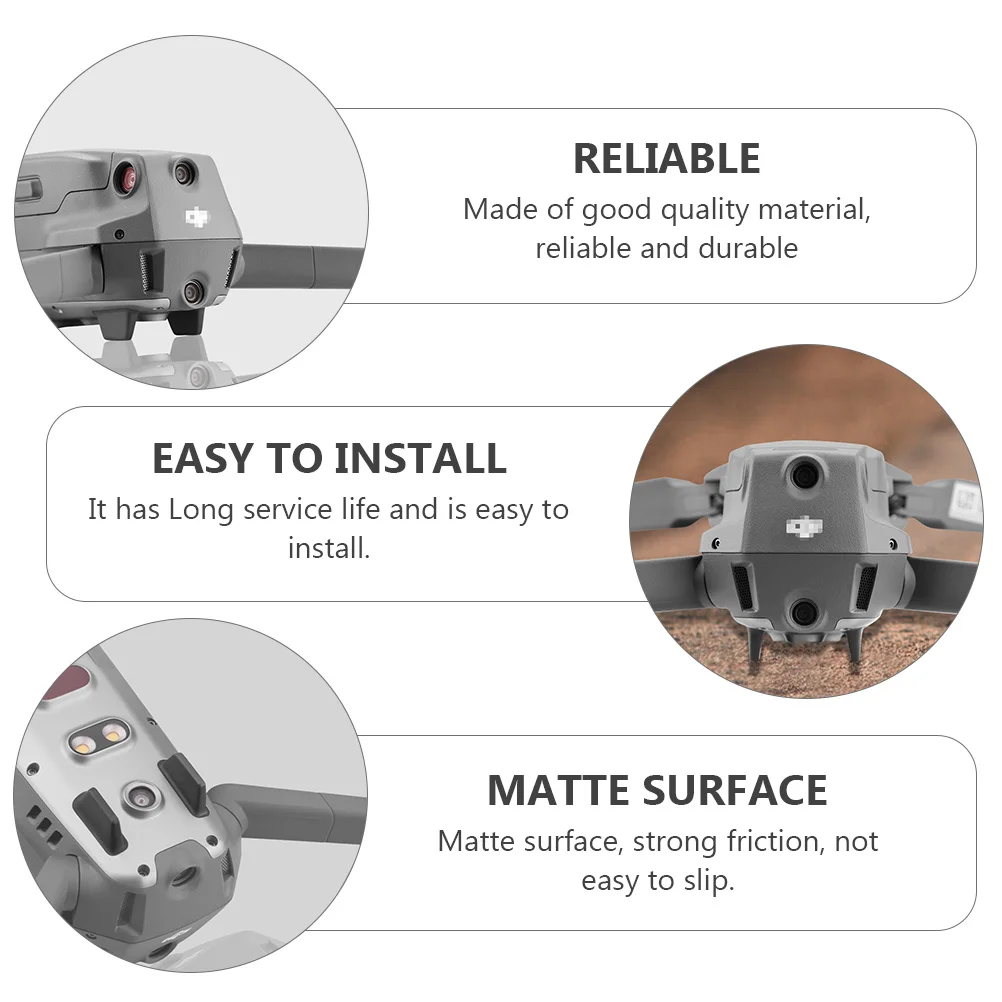 RELIABLE
Made of good quality material, reliable and durable

EASY TO INSTALL
It has Long service life and is easy to install.

MATTE SURFACE
Matte surface, strong friction, not easy to slip.