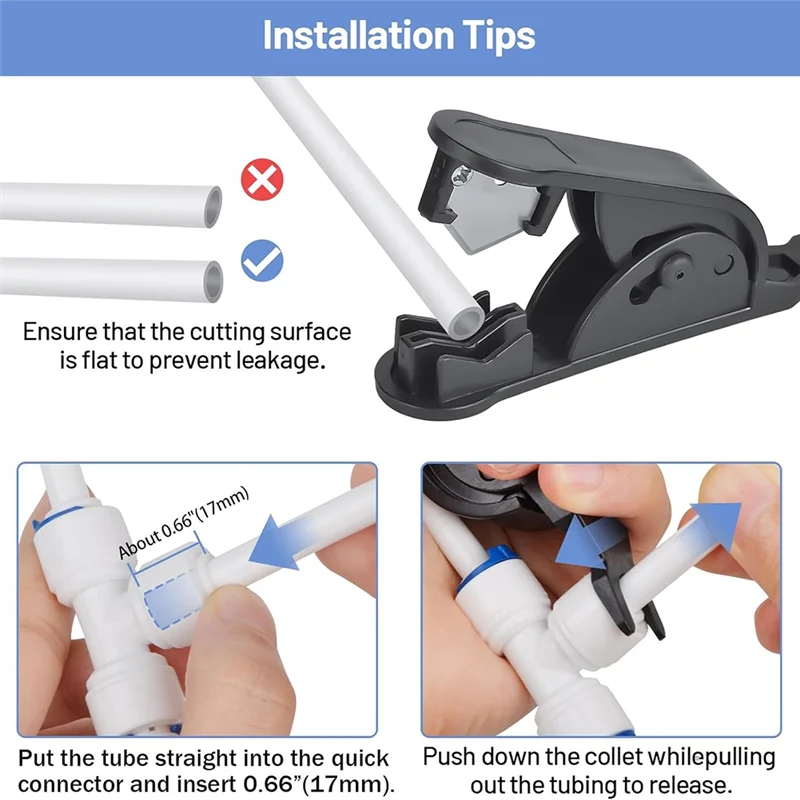 Installation Tips

Ensure that the cutting surface is flat to prevent leakage.

About 0.66"(17mm)

Put the tube straight into the quick connector and insert 0.66"(17mm).

Push down the collet whilepulling out the tubing to release.