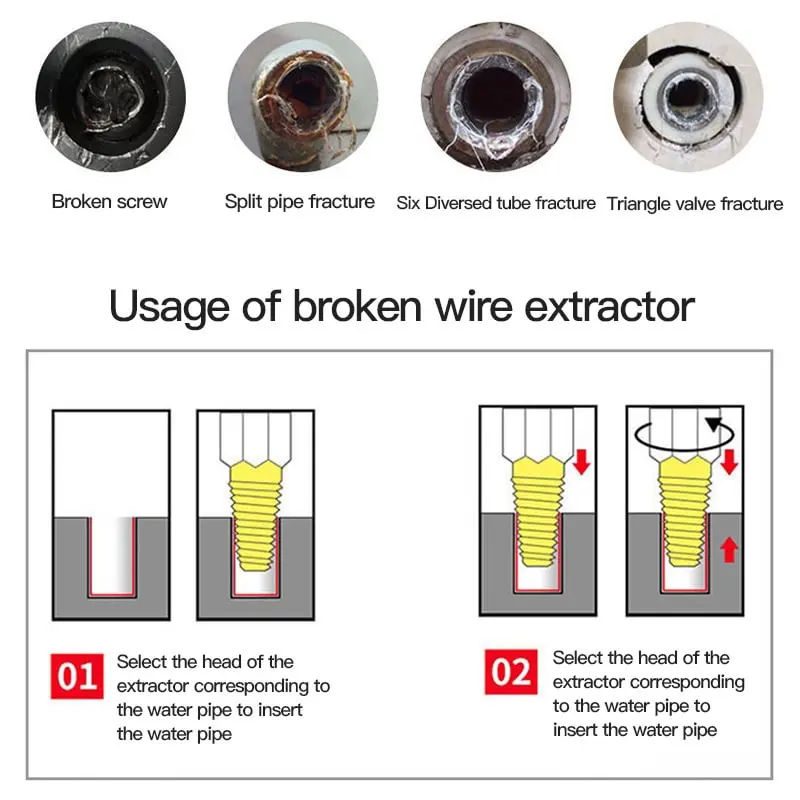 Broken screw

Split pipe fracture

Six Diversed tube fracture

Triangle valve fracture

Usage of broken wire extractor

01 Select the head of the extractor corresponding to the water pipe to insert the water pipe

02 Select the head of the extractor corresponding to the water pipe to insert the water pipe