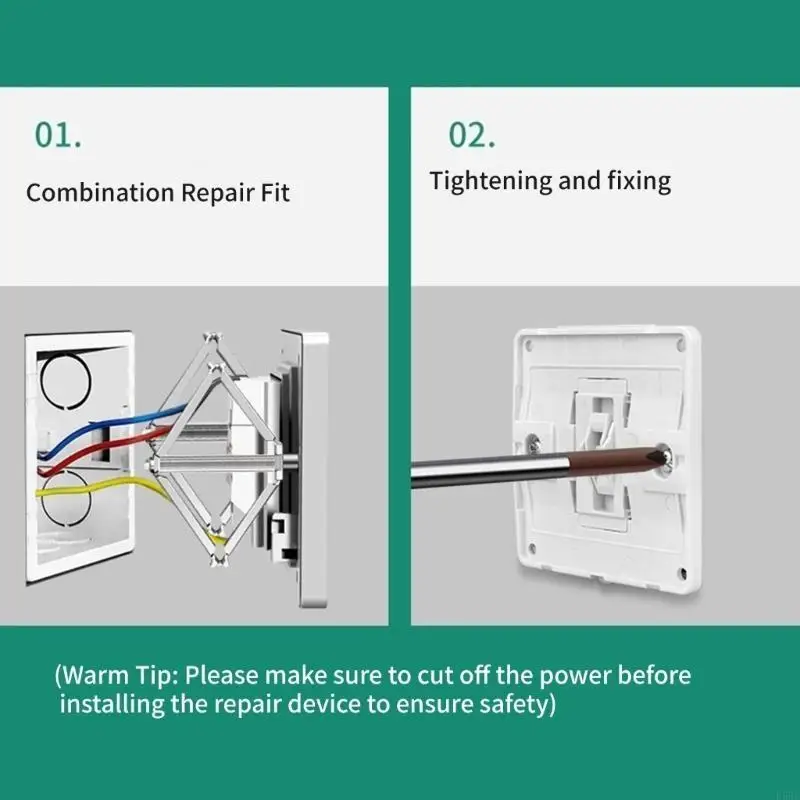 01.

Combination Repair Fit

02.

Tightening and fixing

(Warm Tip: Please make sure to cut off the power before installing the repair device to ensure safety)